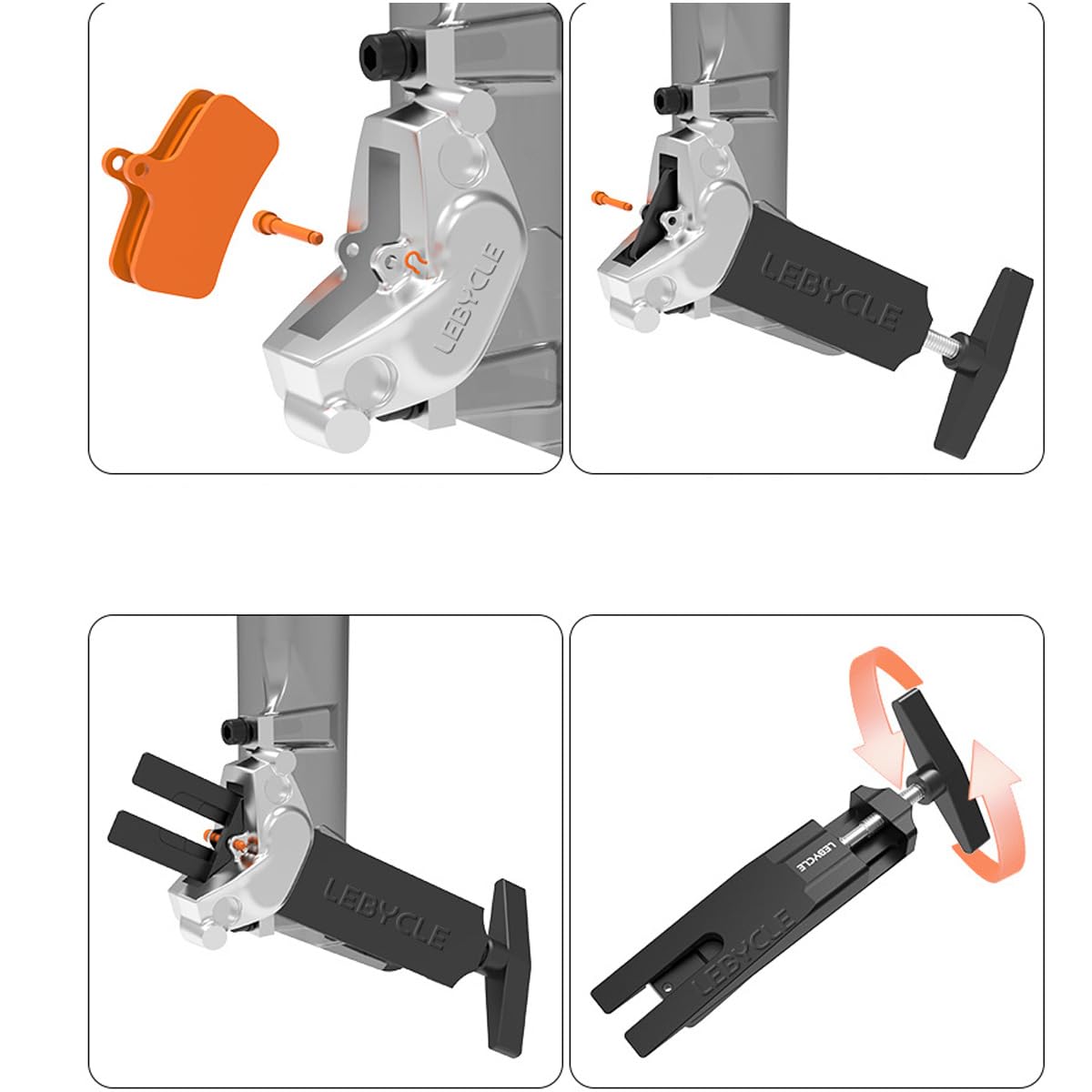 LEBYCLE

LEBYCLE

LEBYCLE

LEBYCLE

LEBYCLE