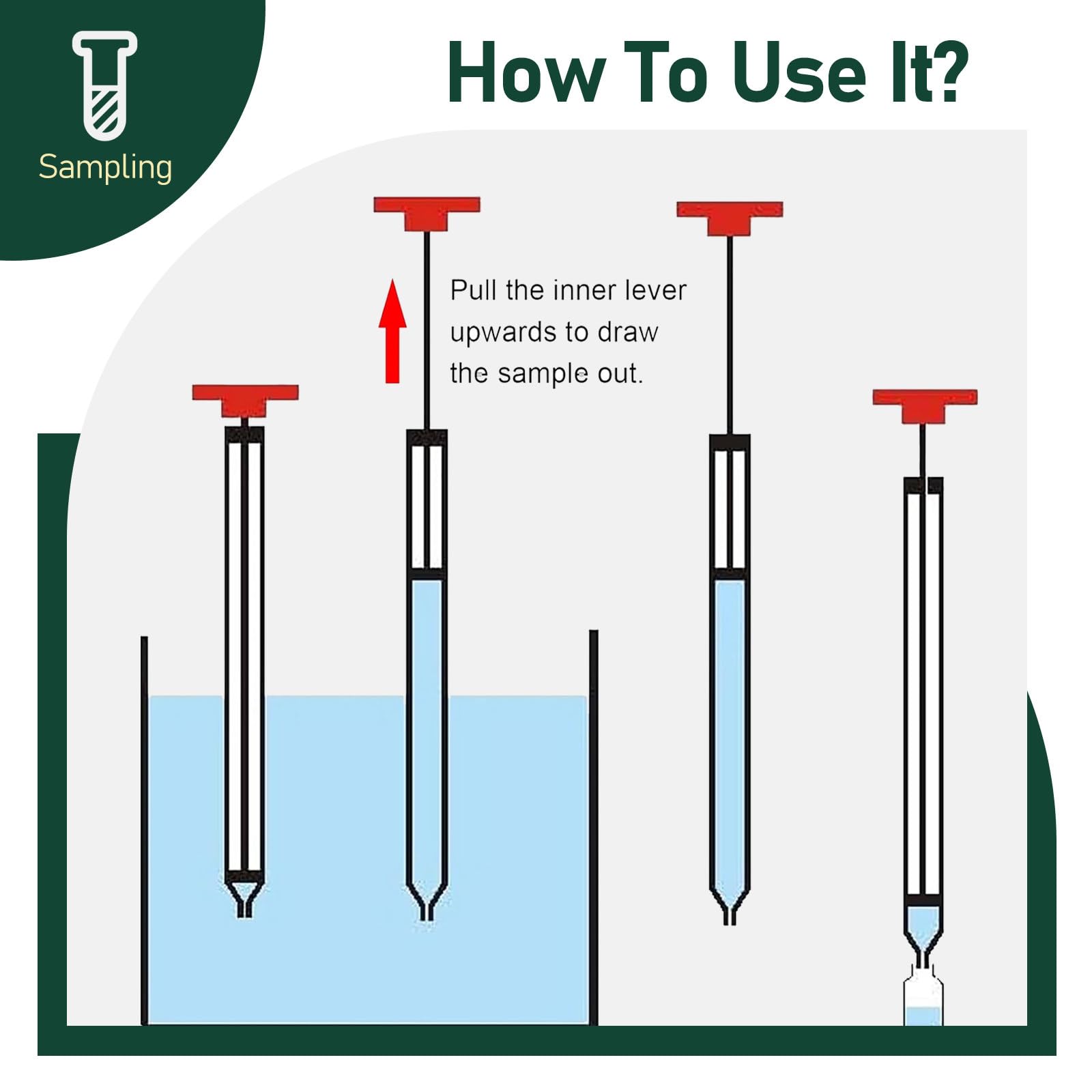 Sampling

How To Use It?

Pull the inner lever upwards to draw the sample out.