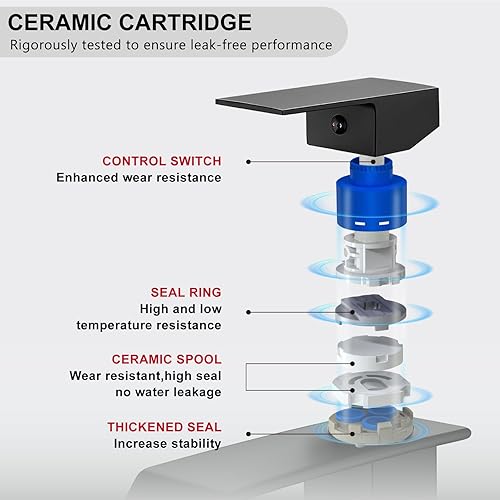 CERAMIC CARTRIDGE
Rigorously tested to ensure leak-free performance

CONTROL SWITCH
Enhanced wear resistance

SEAL RING
High and low temperature resistance

CERAMIC SPOOL
Wear resistant,high seal no water leakage

THICKENED SEAL
Increase stability