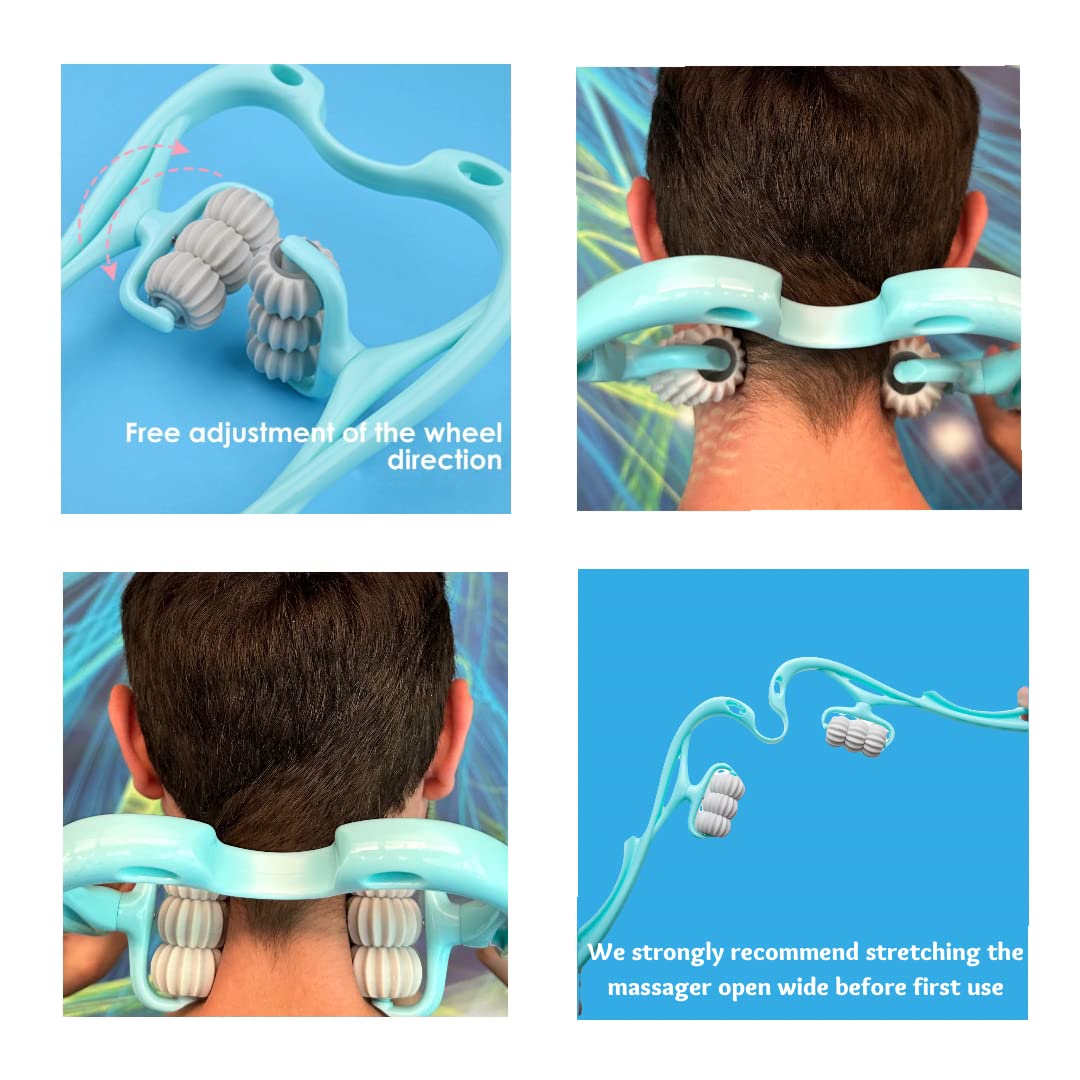 Free adjustment of the wheel direction

We strongly recommend stretching the massager open wide before first use