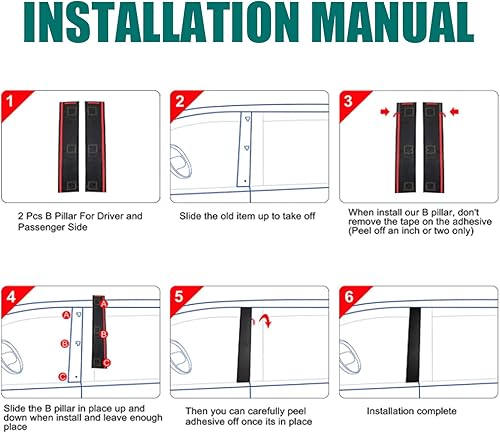 INSTALLATION MANUAL

1

2 Pcs B Pillar For Driver and Passenger Side

2

Slide the old item up to take off

3

When install our B pillar, don't remove the tape on the adhesive (Peel off an inch or two only)

4

A B C A B C

Slide the B pillar in place up and down when install and leave enough place

5

Then you can carefully peel adhesive off once its in place

6

Installation complete