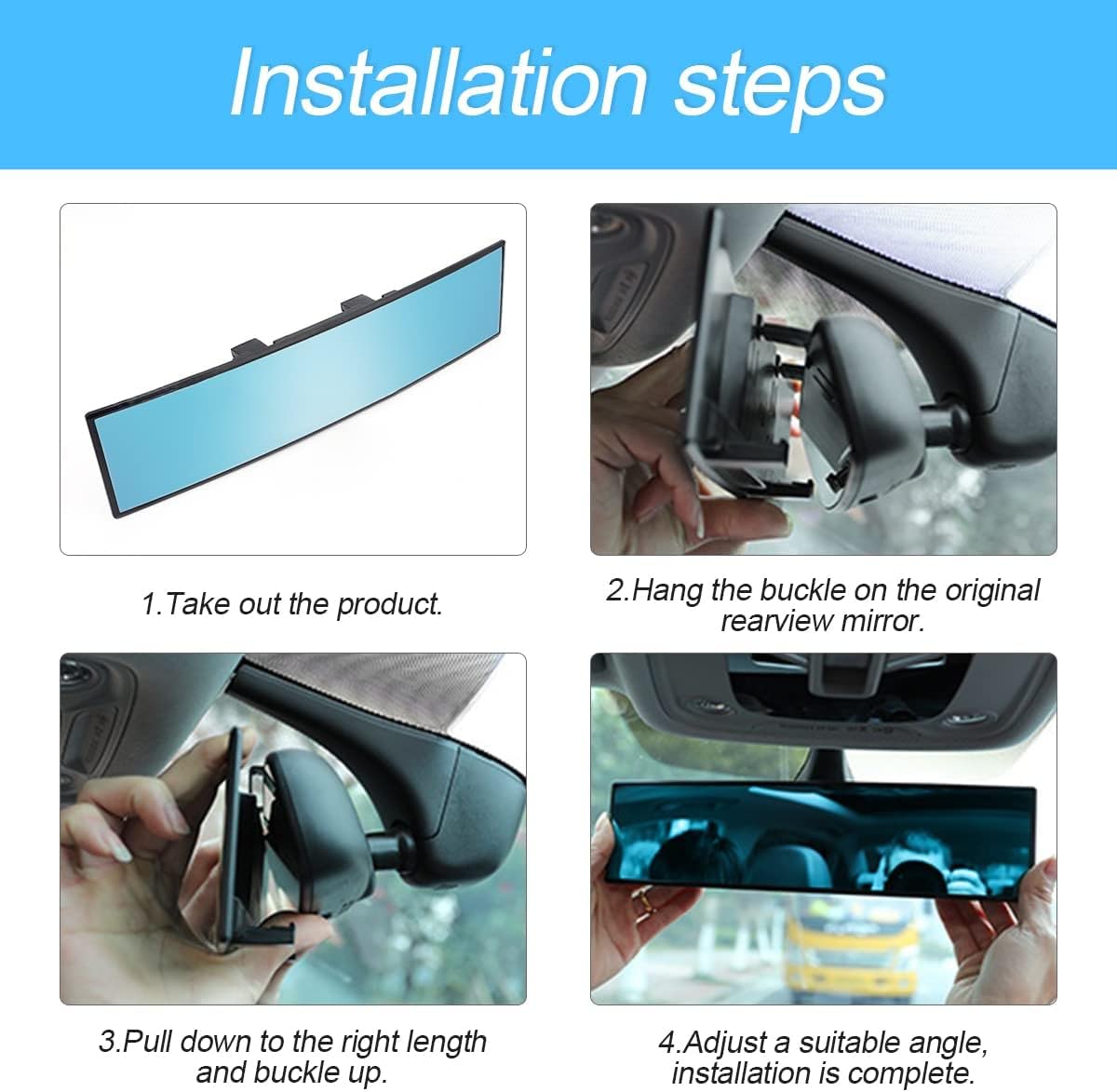 Installation steps

1.Take out the product.

2.Hang the buckle on the original rearview mirror.

3.Pull down to the right length and buckle up.

4.Adjust a suitable angle, installation is complete.