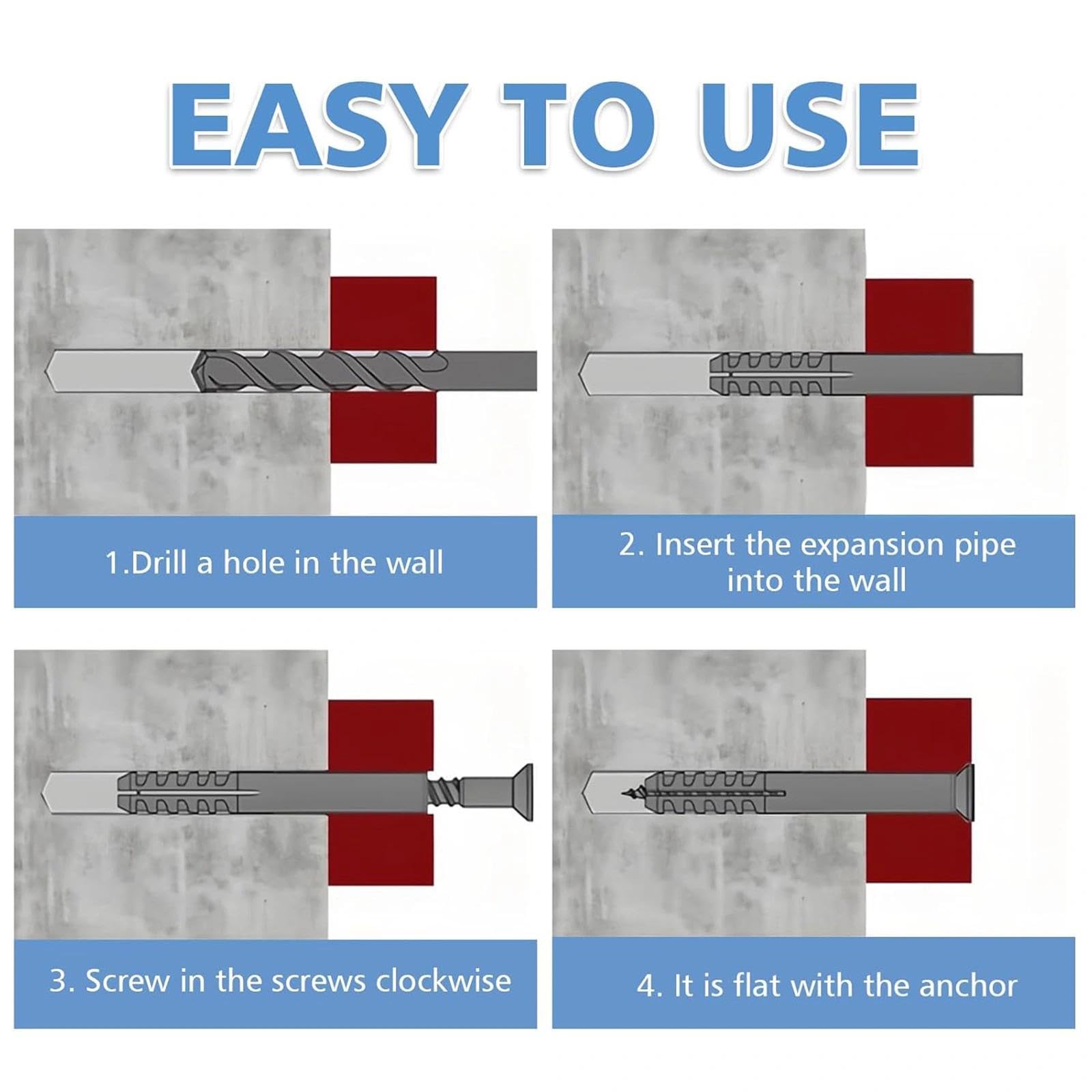 EASY TO USE

1.Drill a hole in the wall

2. Insert the expansion pipe into the wall

3. Screw in the screws clockwise

4. It is flat with the anchor