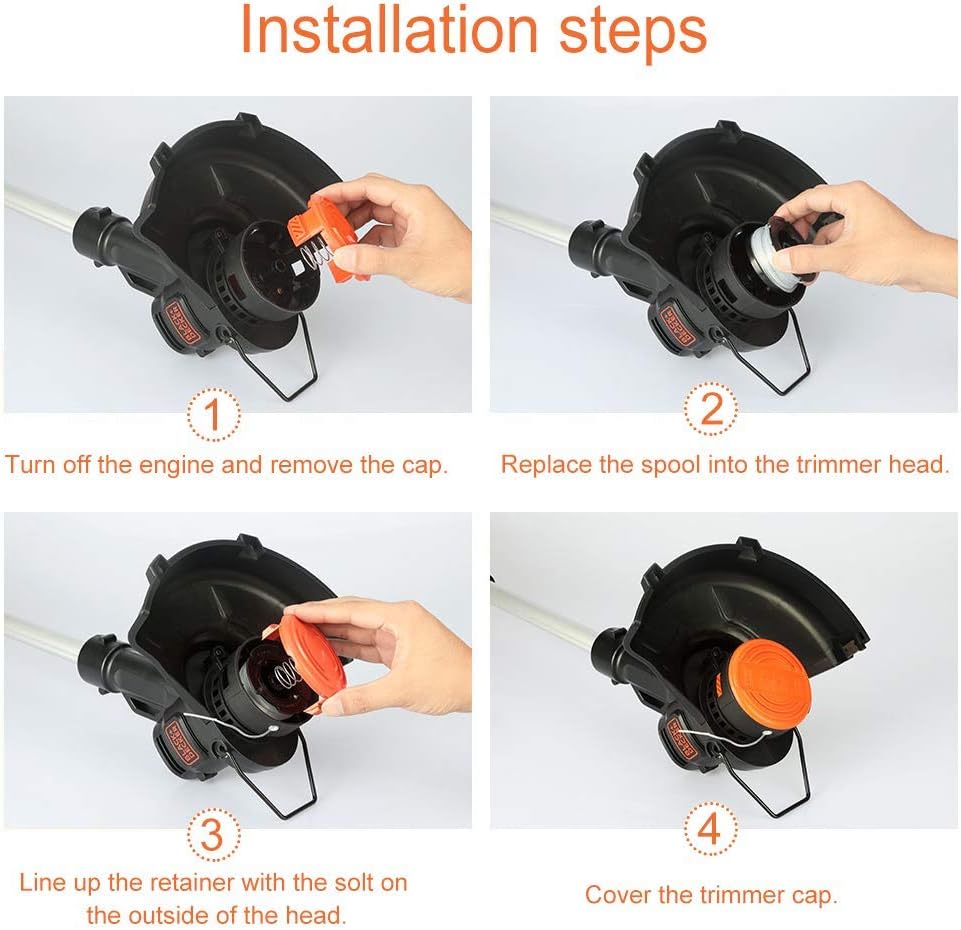 Installation steps

1
Turn off the engine and remove the cap.

2
Replace the spool into the trimmer head.

3
Line up the retainer with the solt on the outside of the head.

4
Cover the trimmer cap.