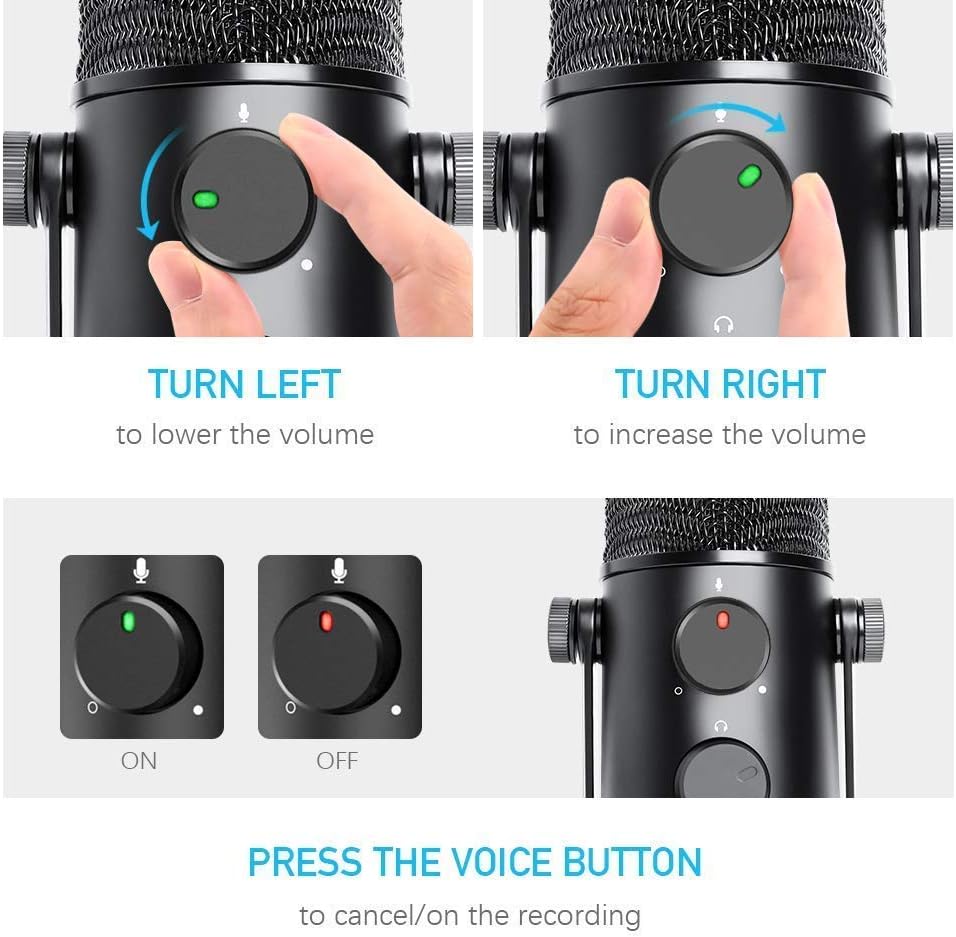 TURN LEFT
to lower the volume

TURN RIGHT
to increase the volume

ON

OFF

PRESS THE VOICE BUTTON
to cancel/on the recording