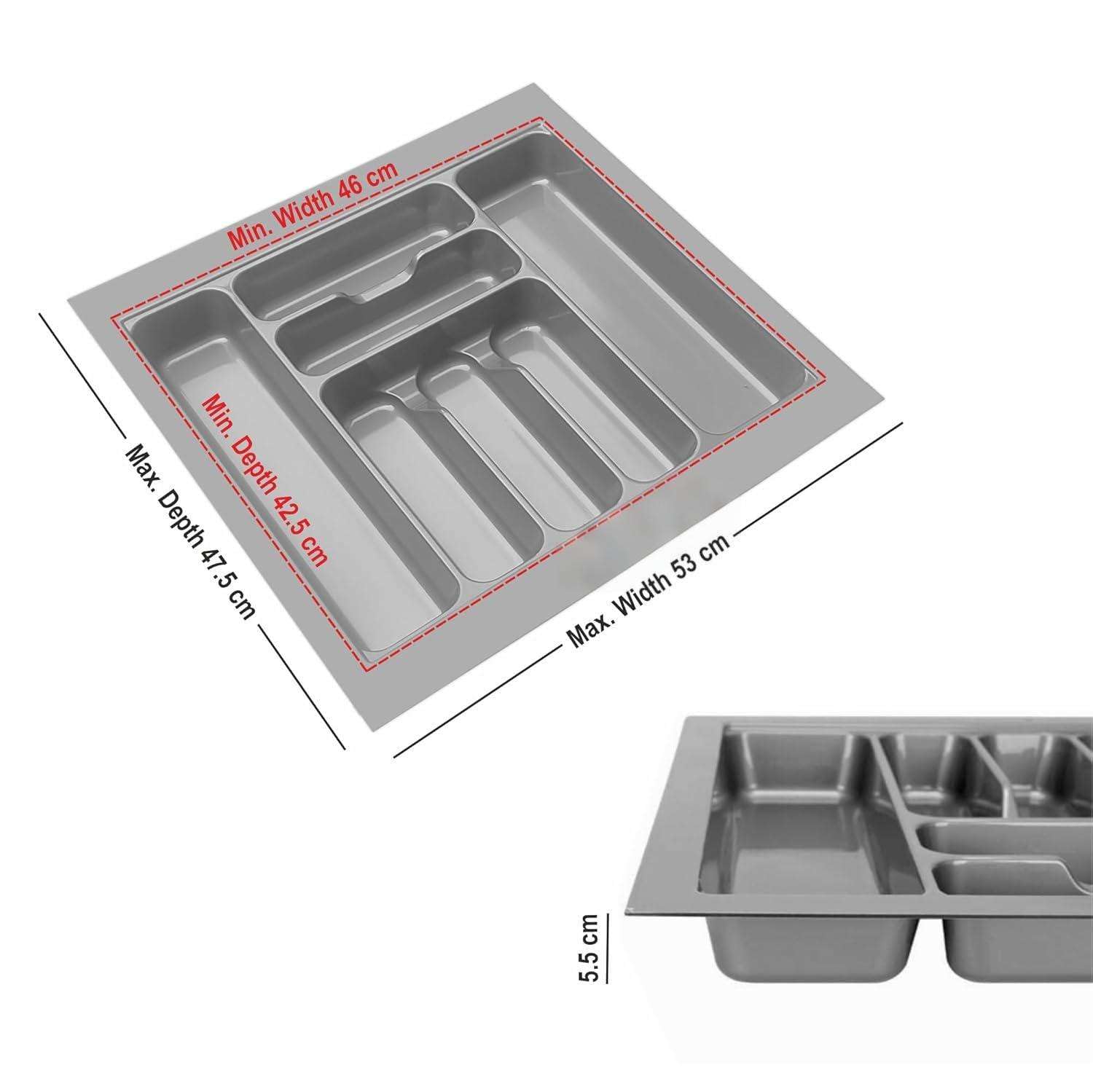 Min. Width 46 cm

Min. Depth 42.5 cm

Max. Depth 47.5 cm

Max. Width 53 cm

5.5 cm