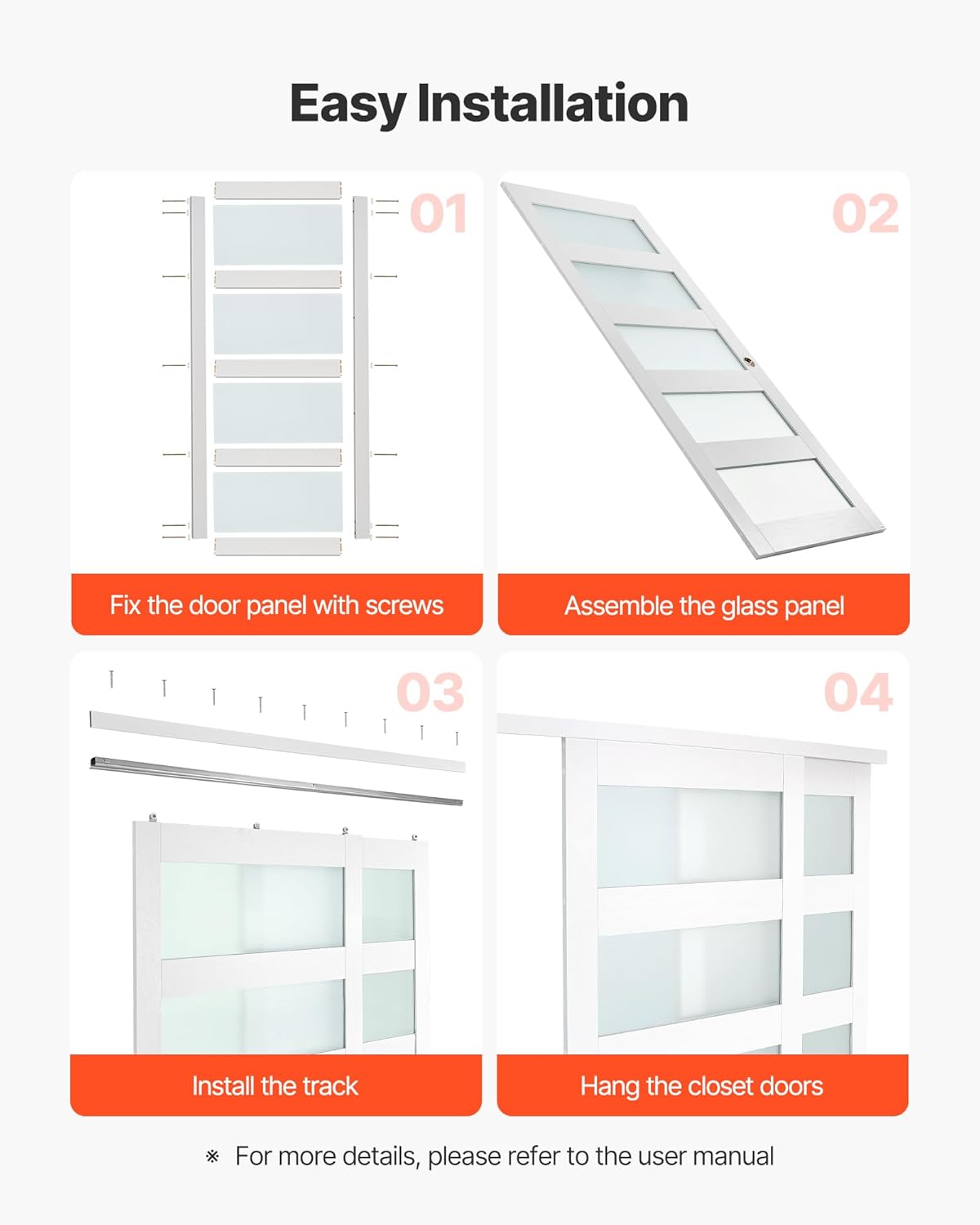 Easy Installation

01

Fix the door panel with screws

02

Assemble the glass panel

03

Install the track

04

Hang the closet doors

※ For more details, please refer to the user manual