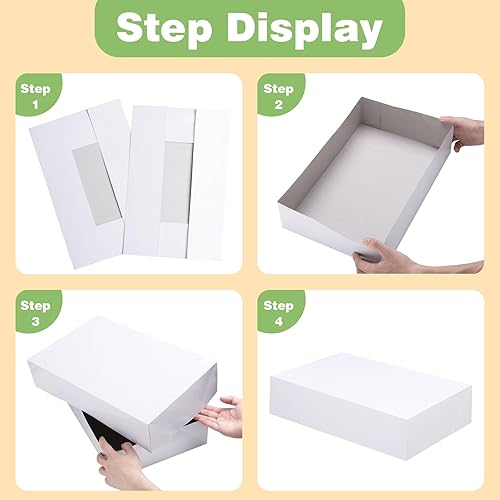 Step Display

Step 1

Step 2

Step 3

Step 4