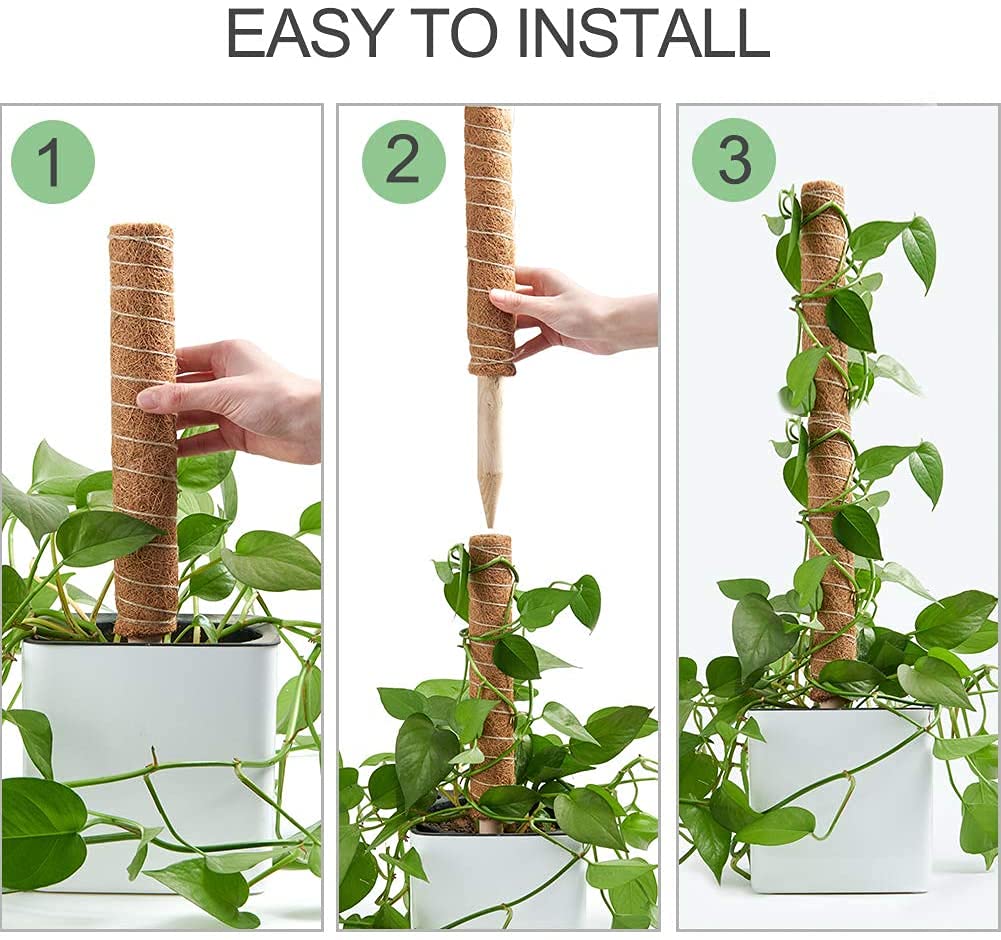 EASY TO INSTALL

1

2

3