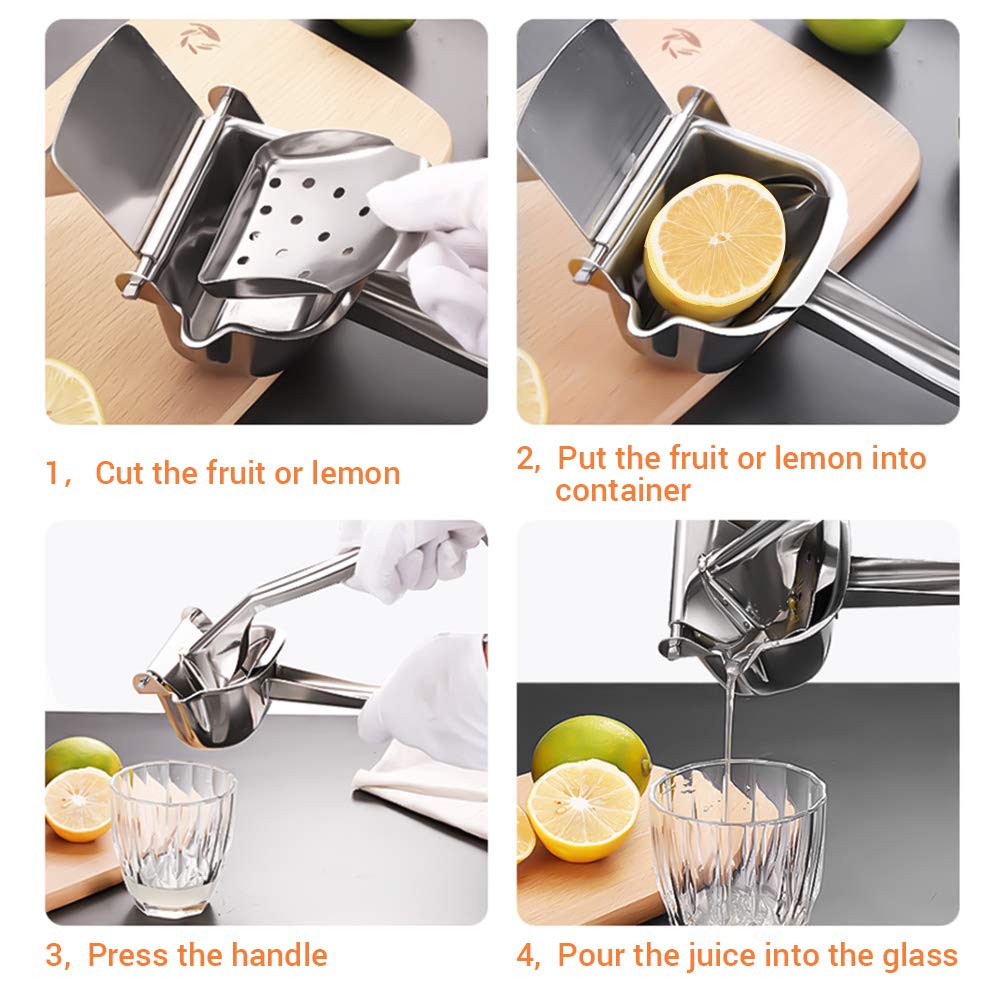 1， Cut the fruit or lemon

2, Put the fruit or lemon into container

3, Press the handle

4, Pour the juice into the glass