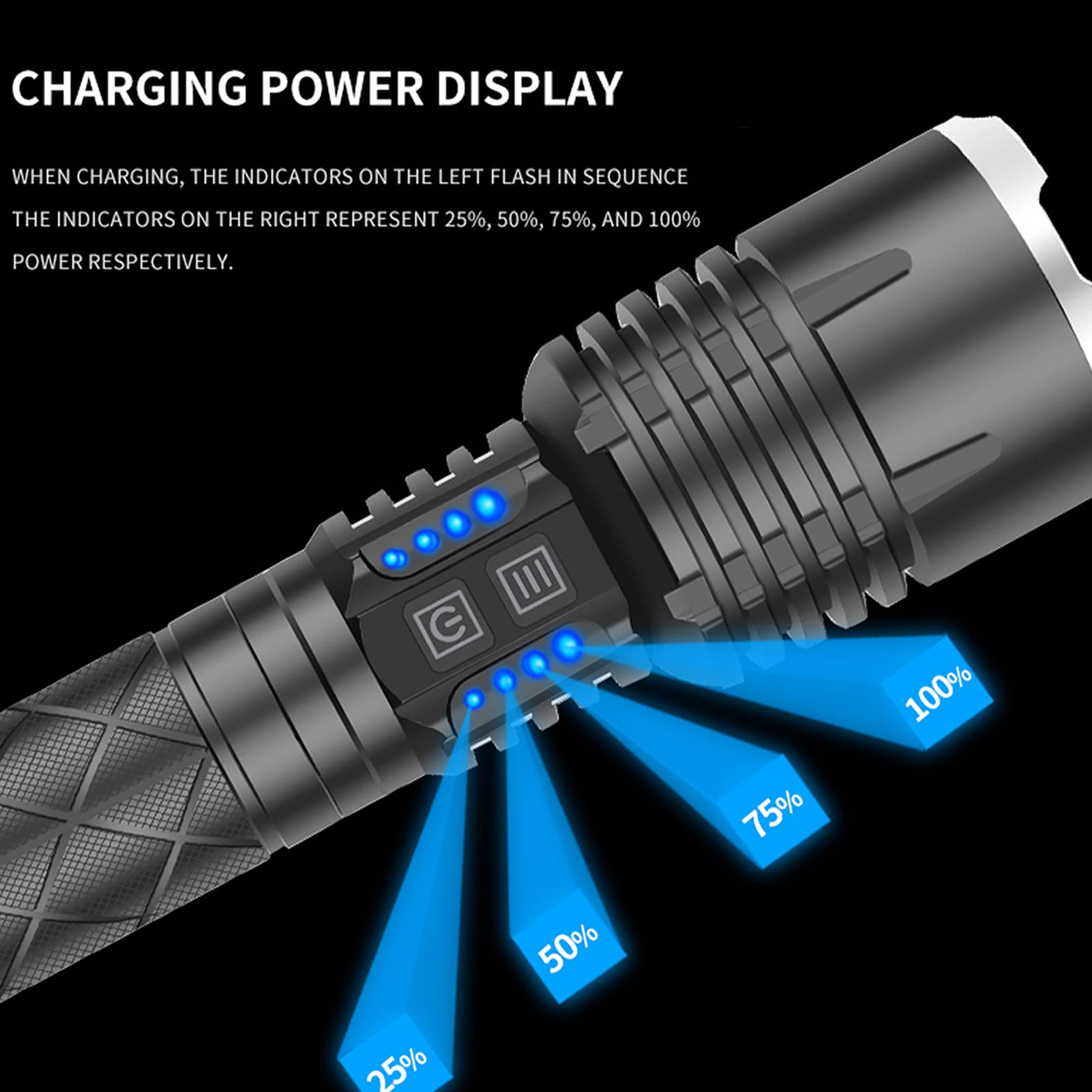 CHARGING POWER DISPLAY

WHEN CHARGING, THE INDICATORS ON THE LEFT FLASH IN SEQUENCE
THE INDICATORS ON THE RIGHT REPRESENT 25%, 50%, 75%, AND 100%
POWER RESPECTIVELY.

100%

75%

50%

25%