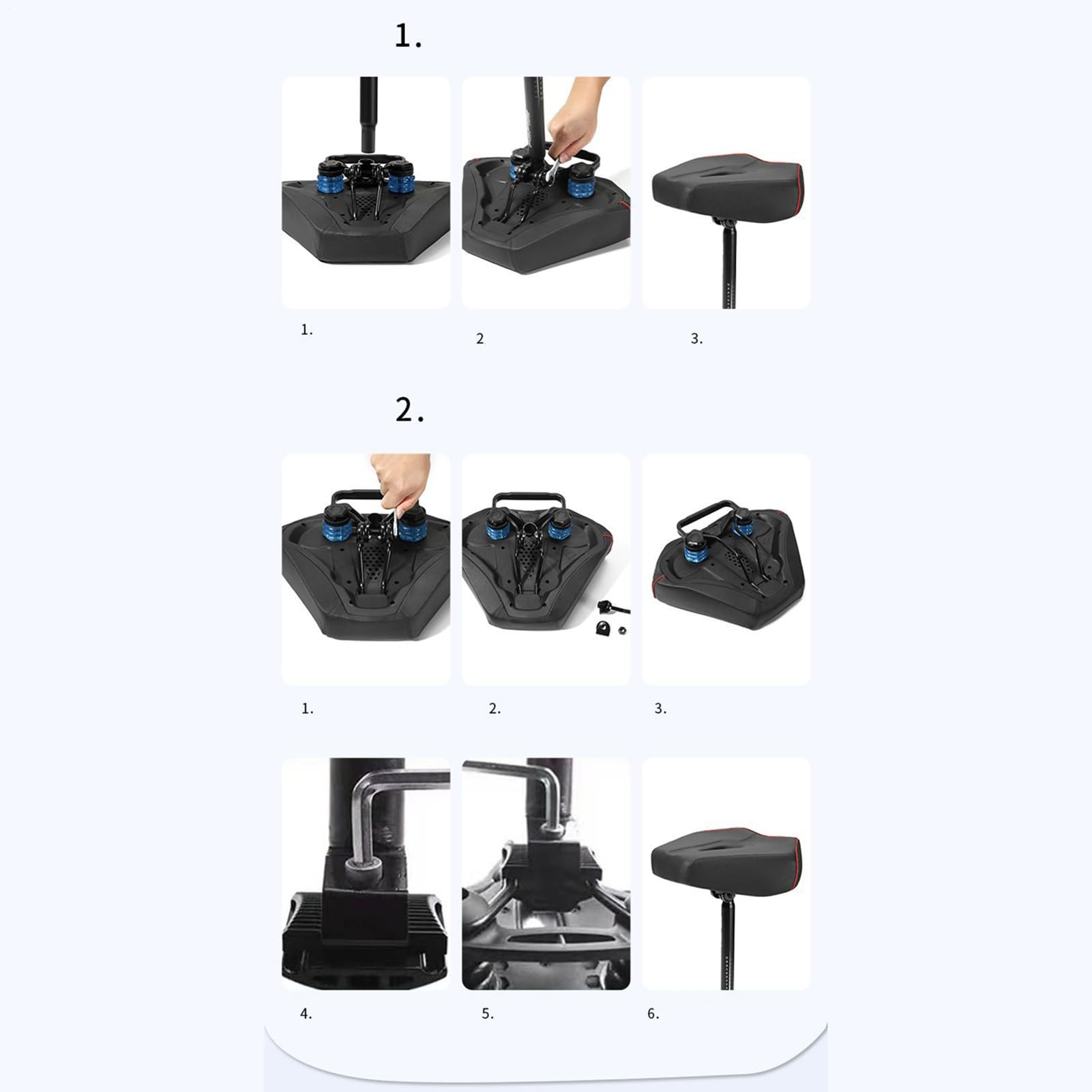 1.

1.

2

3.

2.

1.

2.

3.

4.

5.

6.