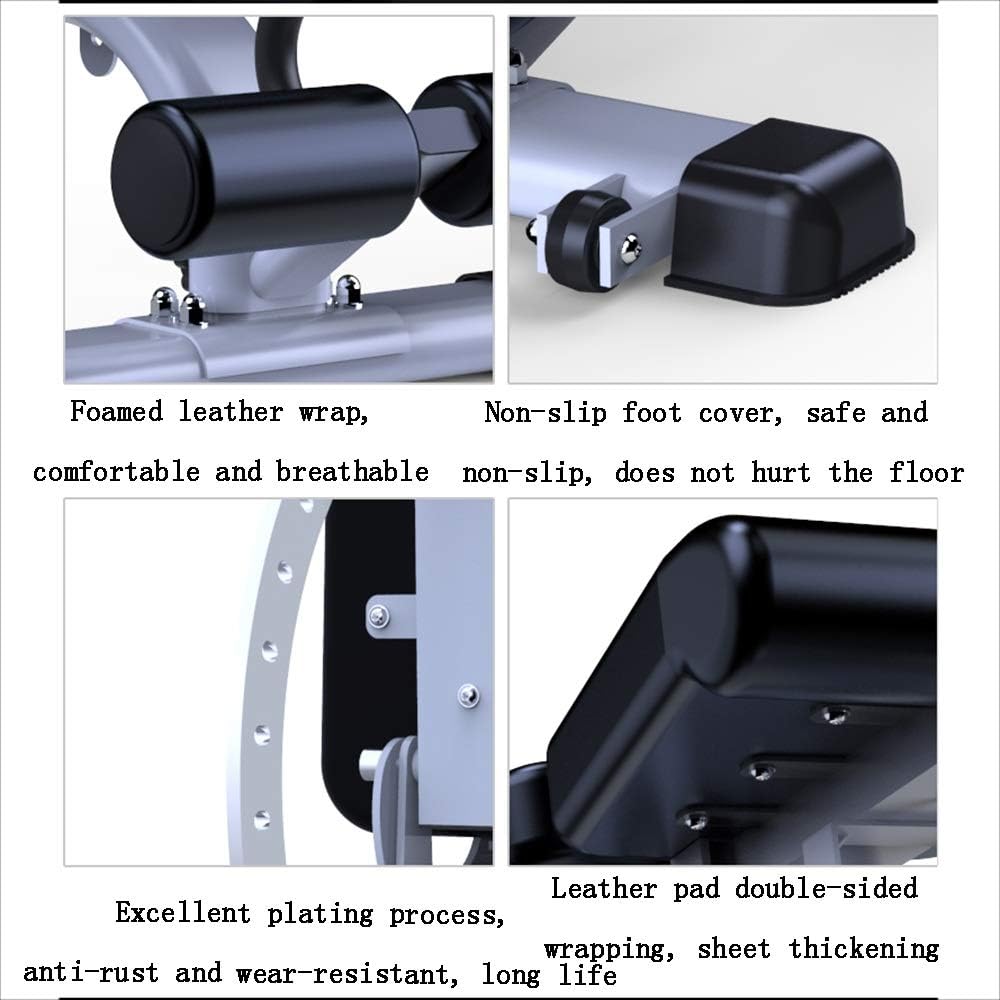 Foamed leather wrap,

comfortable and breathable

Non-slip foot cover, safe and

non-slip, does not hurt the floor

Excellent plating process,

anti-rust and wear-resistant, long life

Leather pad double-sided

wrapping, sheet thickening