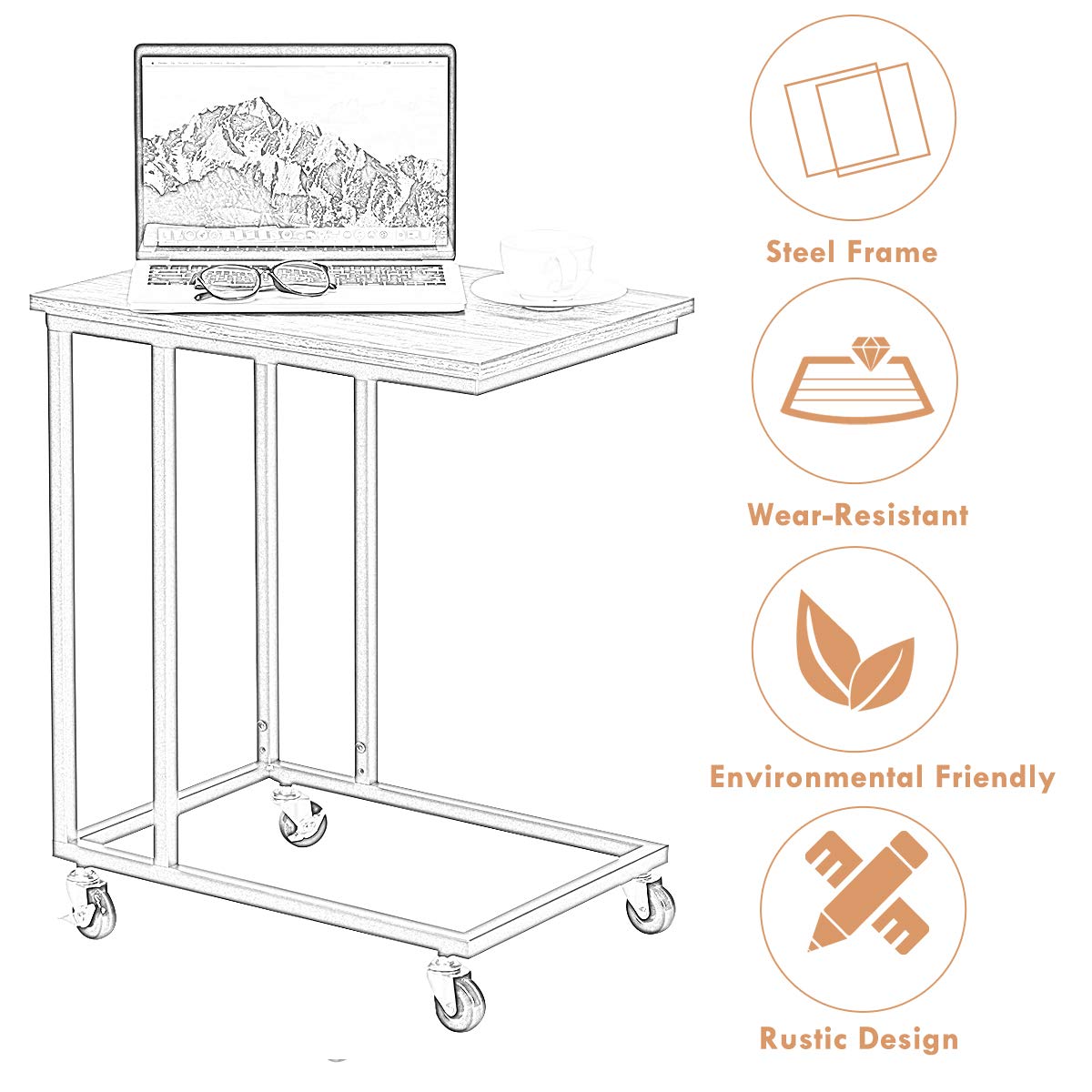 Steel Frame

Wear-Resistant

Environmental Friendly

Rustic Design