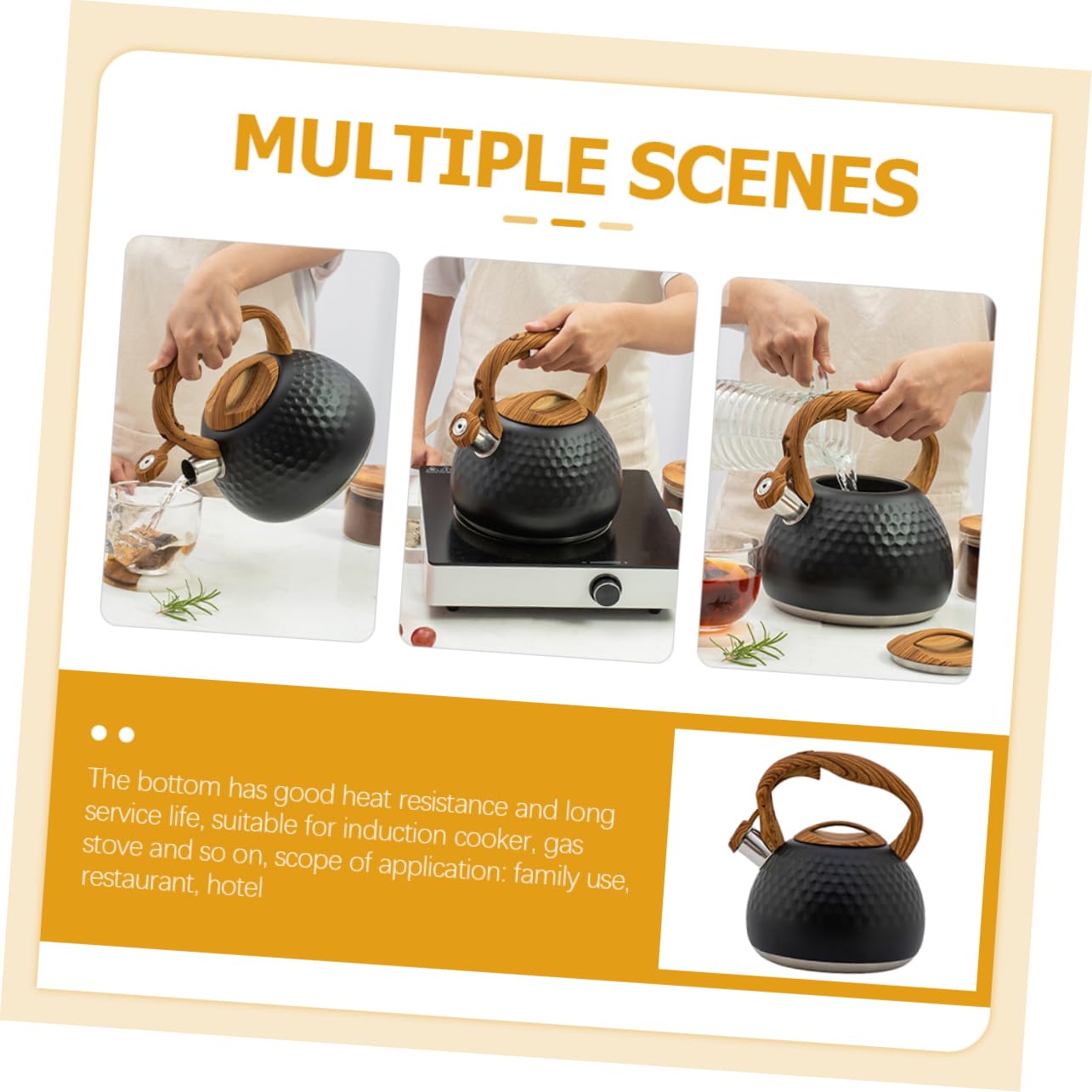 MULTIPLE SCENES

The bottom has good heat resistance and long service life, suitable for induction cooker, gas stove and so on, scope of application: family use, restaurant, hotel