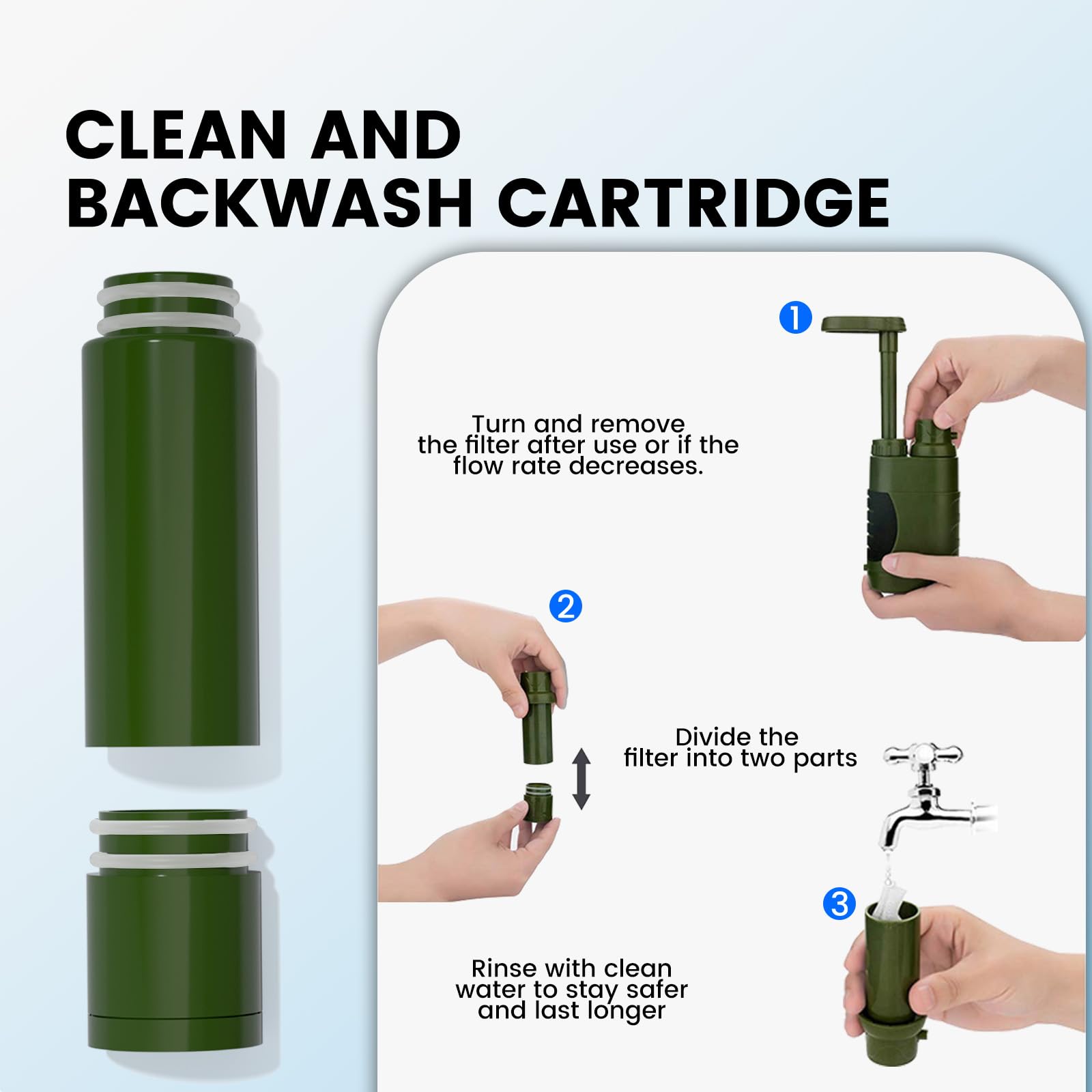 CLEAN AND BACKWASH CARTRIDGE

1

Turn and remove the filter after use or if the flow rate decreases.

2

Divide the filter into two parts

3

Rinse with clean water to stay safer and last longer