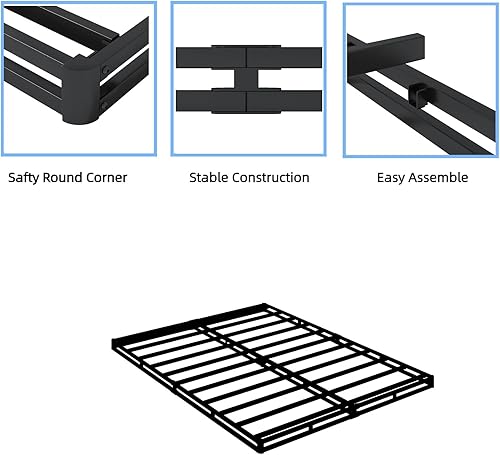 Safty Round Corner

Stable Construction

Easy Assemble