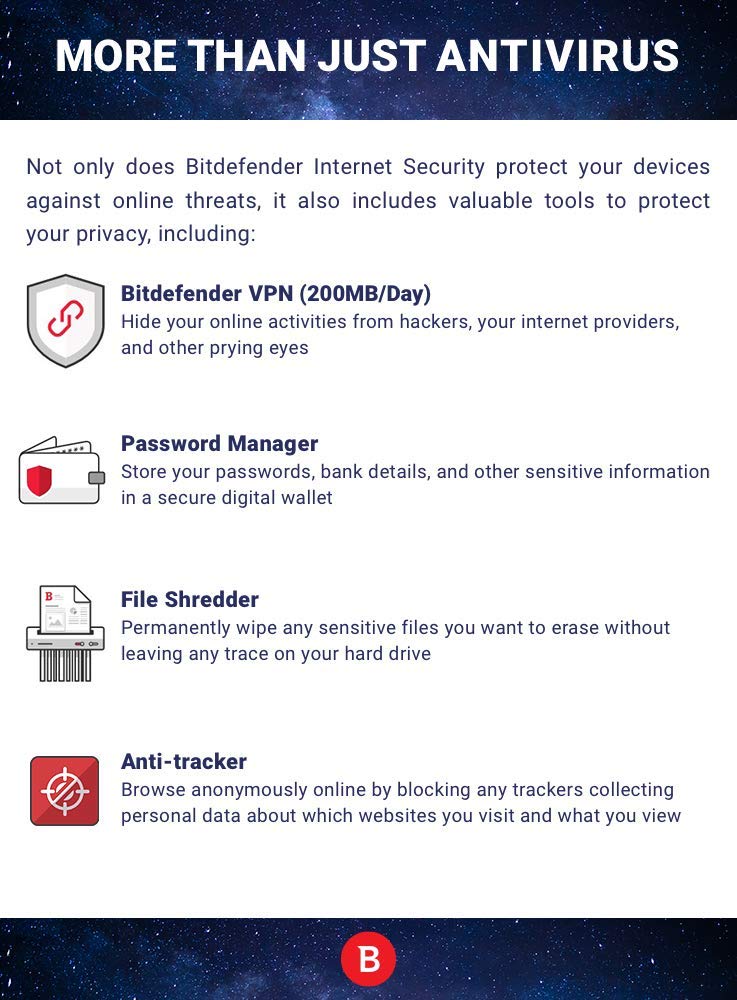 MORE THAN JUST ANTIVIRUS

Not only does Bitdefender Internet Security protect your devices against online threats, it also includes valuable tools to protect your privacy, including:

Bitdefender VPN (200MB/Day)
Hide your online activities from hackers, your internet providers, and other prying eyes

Password Manager
Store your passwords, bank details, and other sensitive information in a secure digital wallet

File Shredder
Permanently wipe any sensitive files you want to erase without leaving any trace on your hard drive

Anti-tracker
Browse anonymously online by blocking any trackers collecting personal data about which websites you visit and what you view

B