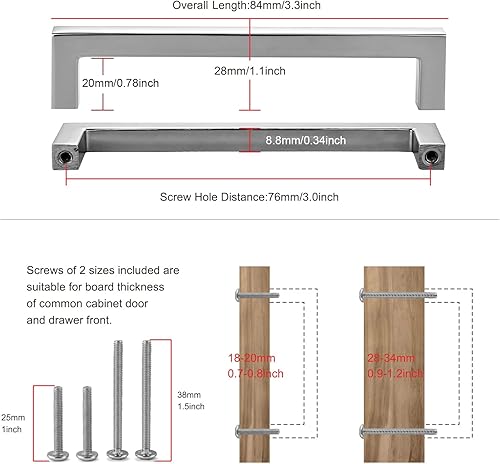 Overall Length:84mm/3.3inch

20mm/0.78inch

28mm/1.1inch

8.8mm/0.34inch

Screw Hole Distance:76mm/3.0inch

Screws of 2 sizes included are suitable for board thickness of common cabinet door and drawer front.

25mm
1inch

38mm
1.5inch

18-20mm
0.7-0.8inch

28-34mm
0.9-1.2inch