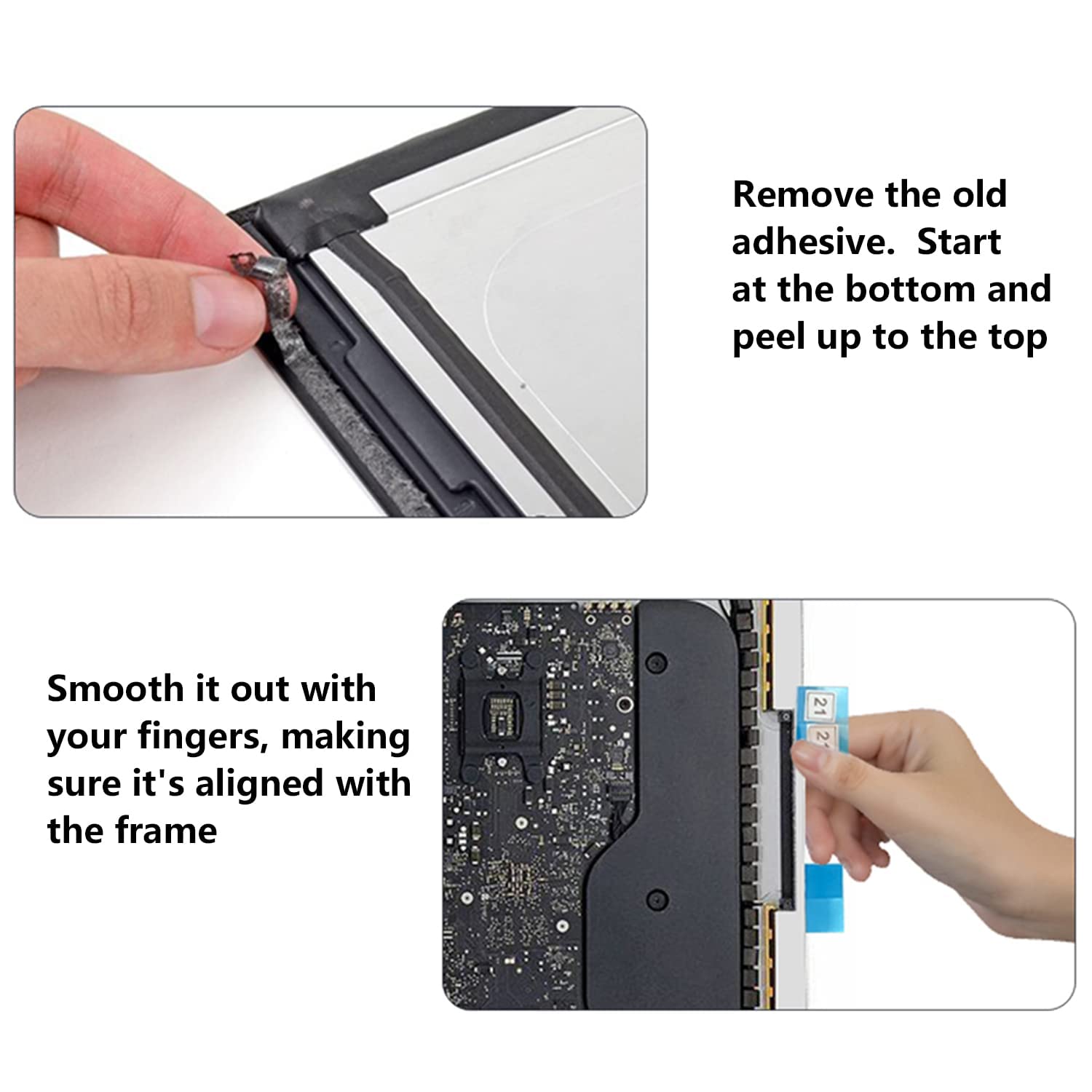 Remove the old adhesive.  Start at the bottom and peel up to the top

Smooth it out with your fingers, making sure it's aligned with the frame

21

21