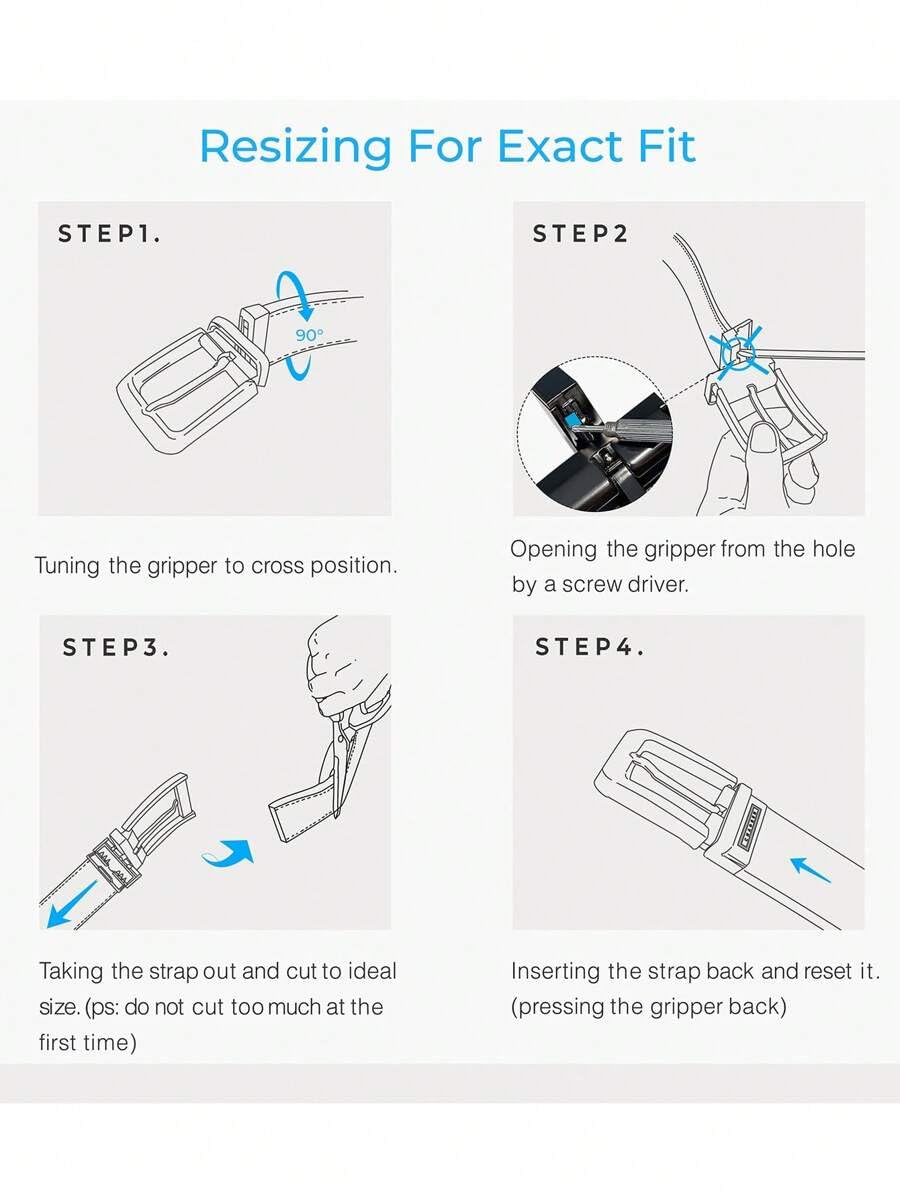 Resizing For Exact Fit

STEP1.

90°

Tuning the gripper to cross position.

STEP2

Opening the gripper from the hole by a screw driver.

STEP3.

Taking the strap out and cut to ideal size. (ps: do not cut too much at the first time)

STEP4.

Inserting the strap back and reset it. (pressing the gripper back)