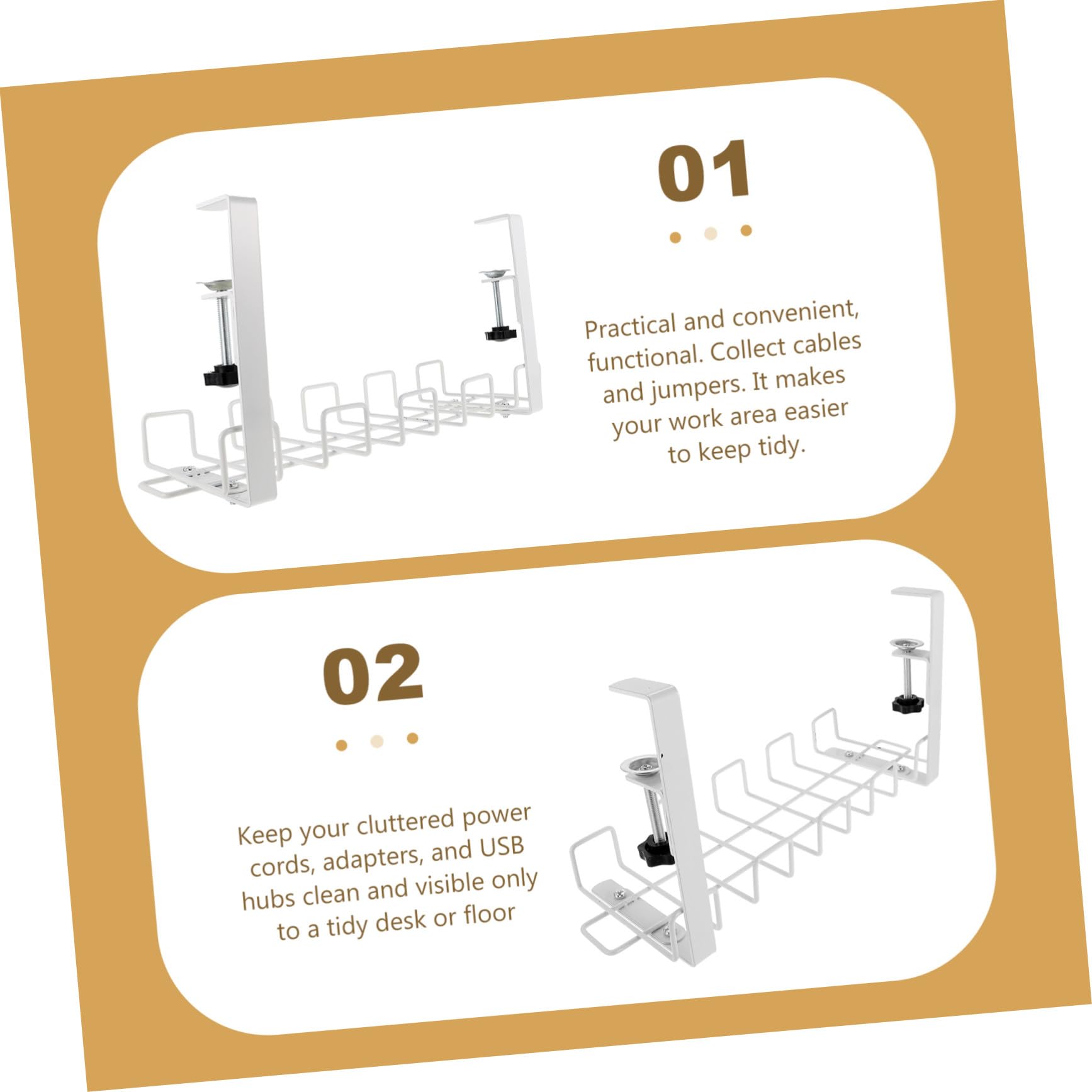 01

Practical and convenient, functional. Collect cables and jumpers. It makes your work area easier to keep tidy.

02

Keep your cluttered power cords, adapters, and USB hubs clean and visible only to a tidy desk or floor