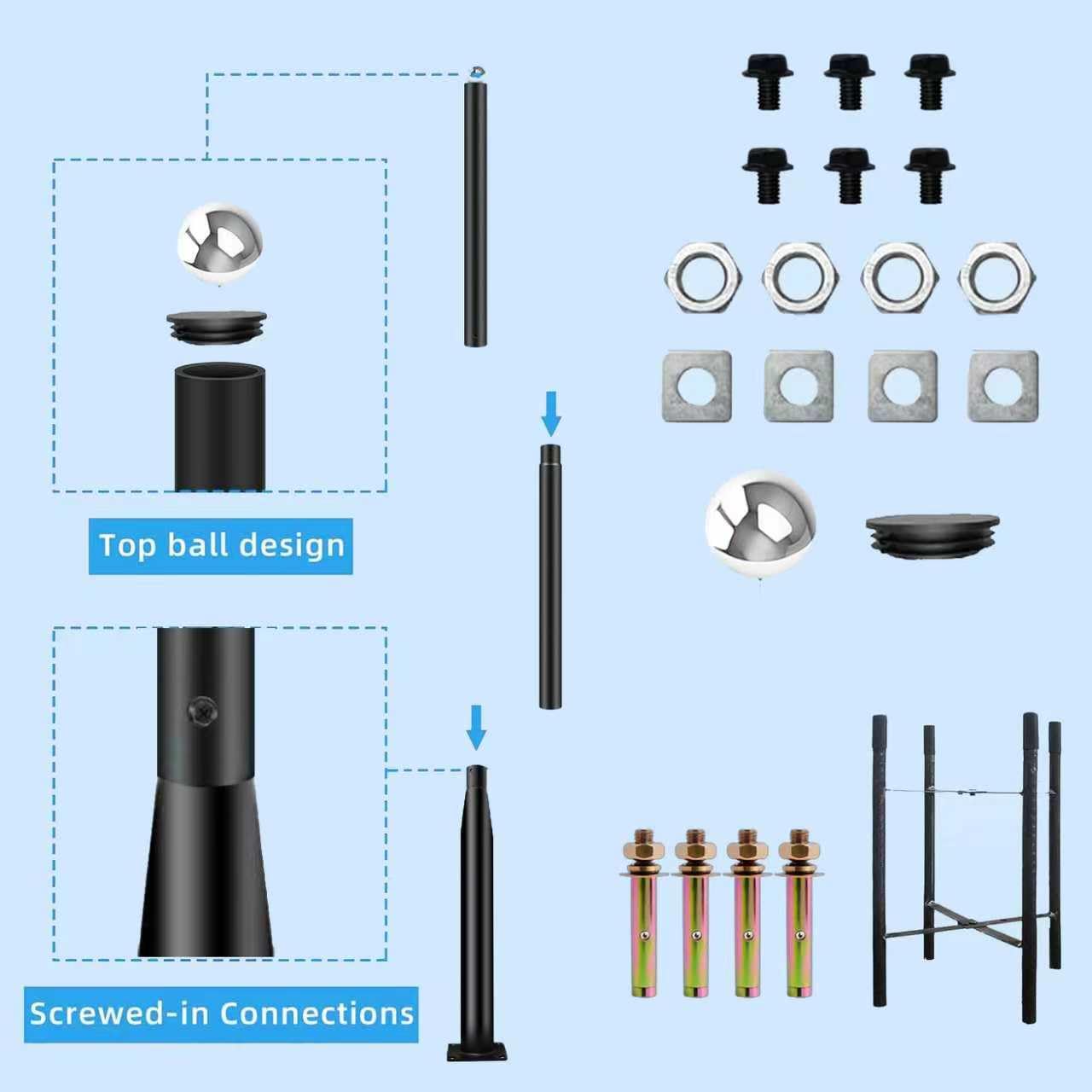 Top ball design

Screwed-in Connections