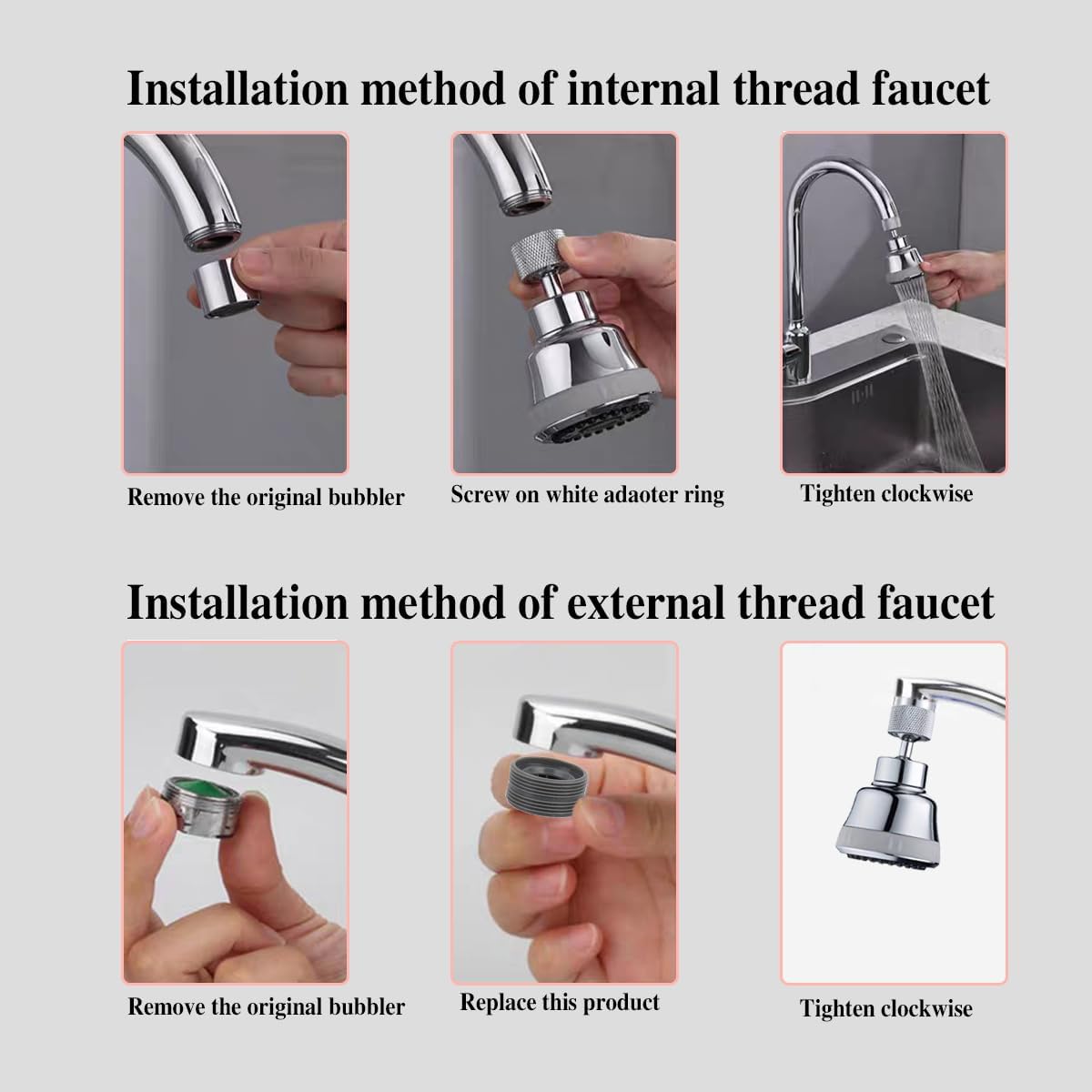 Installation method of internal thread faucet

Remove the original bubbler

Screw on white adaoter ring

Tighten clockwise

Installation method of external thread faucet

Remove the original bubbler

Replace this product

Tighten clockwise