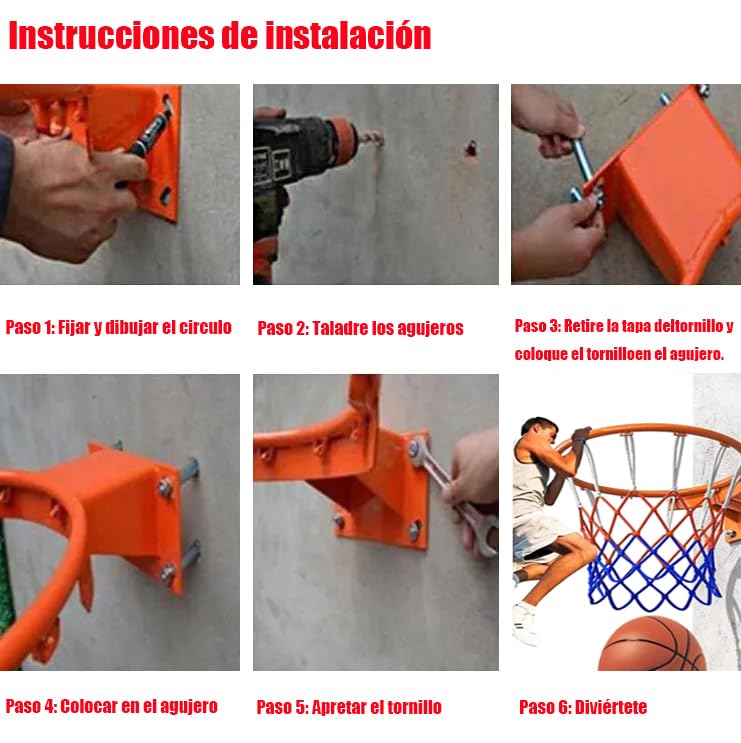 Instrucciones de instalación

Paso 1: Fijar y dibujar el circulo

Paso 2: Taladre los agujeros

Paso 3: Retire la tapa deltornillo y coloque el tornilloen el agujero.

Paso 4: Colocar en el agujero

Paso 5: Apretar el tornillo

Paso 6: Diviértete