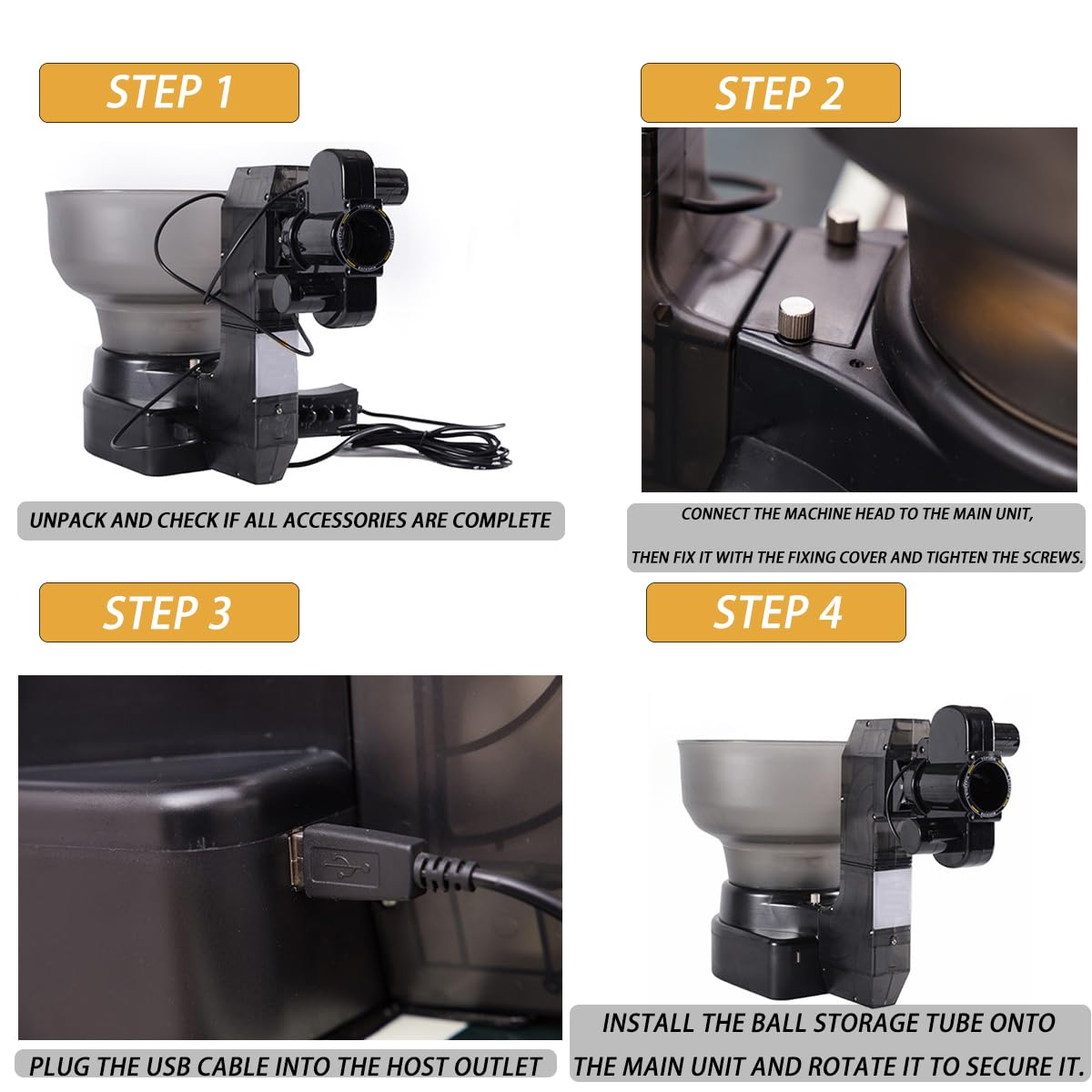 STEP 1

UNPACK AND CHECK IF ALL ACCESSORIES ARE COMPLETE

STEP 2

CONNECT THE MACHINE HEAD TO THE MAIN UNIT,

THEN FIX IT WITH THE FIXING COVER AND TIGHTEN THE SCREWS.

STEP 3

PLUG THE USB CABLE INTO THE HOST OUTLET

STEP 4

INSTALL THE BALL STORAGE TUBE ONTO THE MAIN UNIT AND ROTATE IT TO SECURE IT.