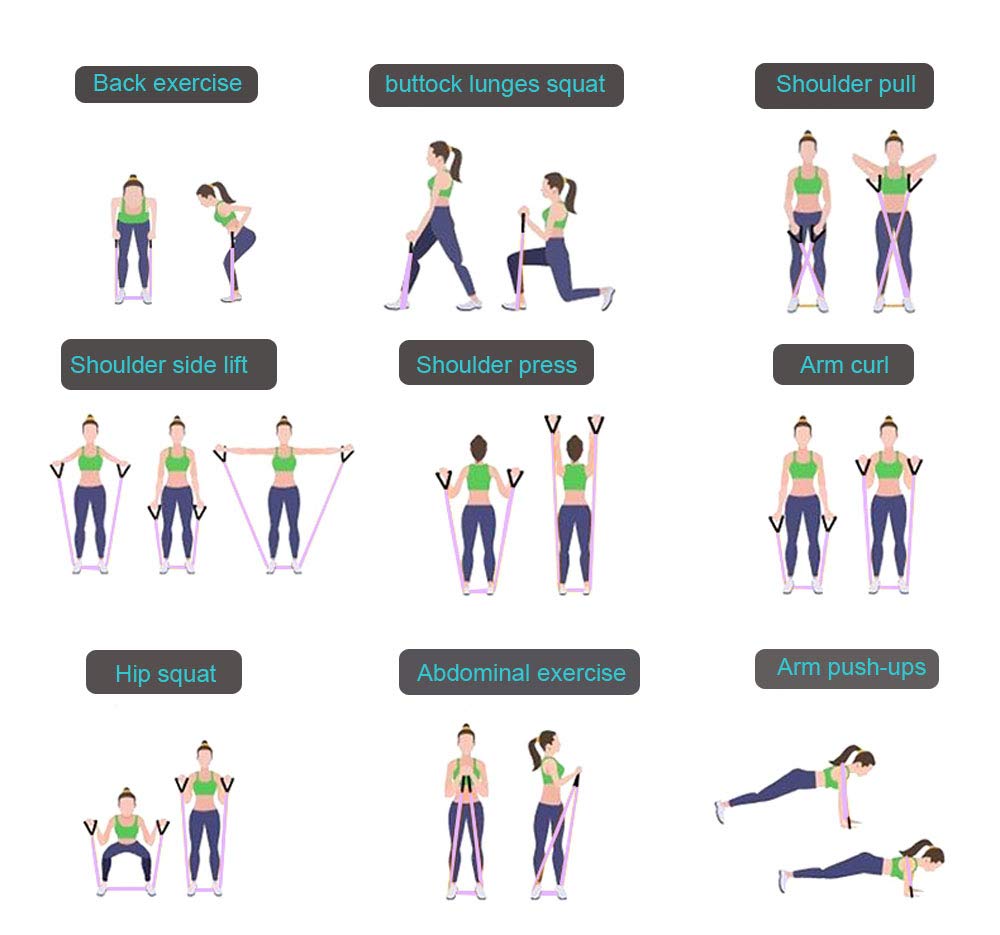 Back exercise

buttock lunges squat

Shoulder pull

Shoulder side lift

Shoulder press

Arm curl

Hip squat

Abdominal exercise

Arm push-ups