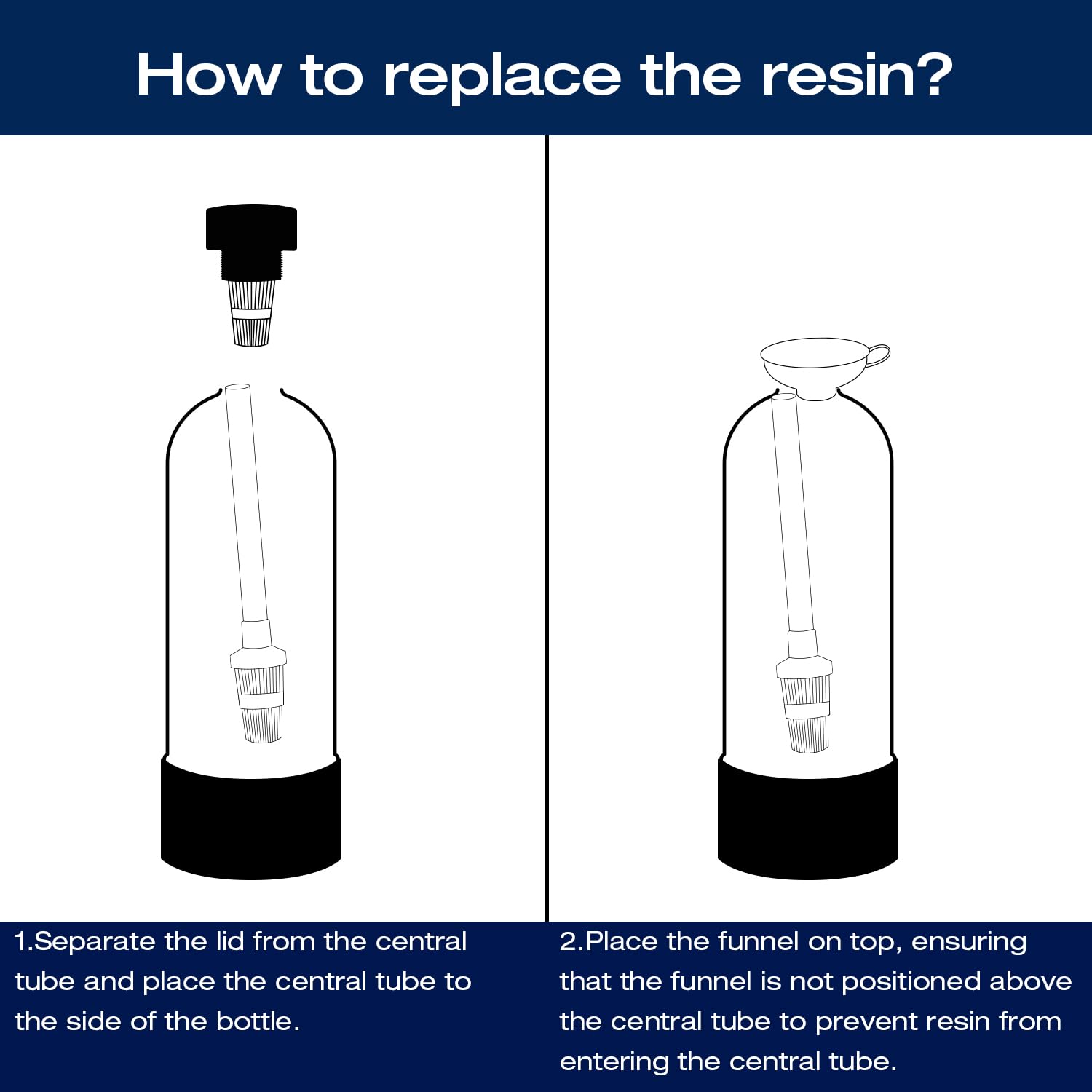 How to replace the resin?

1.Separate the lid from the central tube and place the central tube to the side of the bottle.

2.Place the funnel on top, ensuring that the funnel is not positioned above the central tube to prevent resin from entering the central tube.