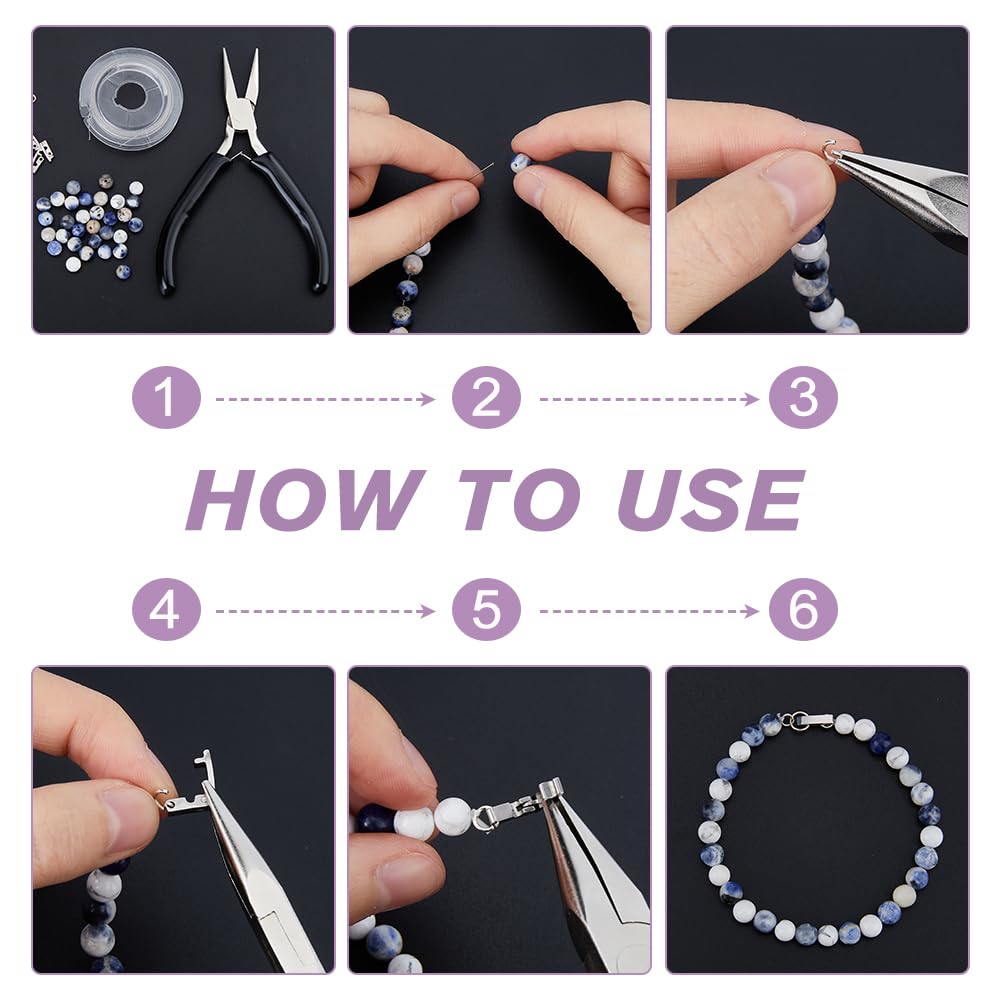 1 2 3

HOW TO USE

4 5 6