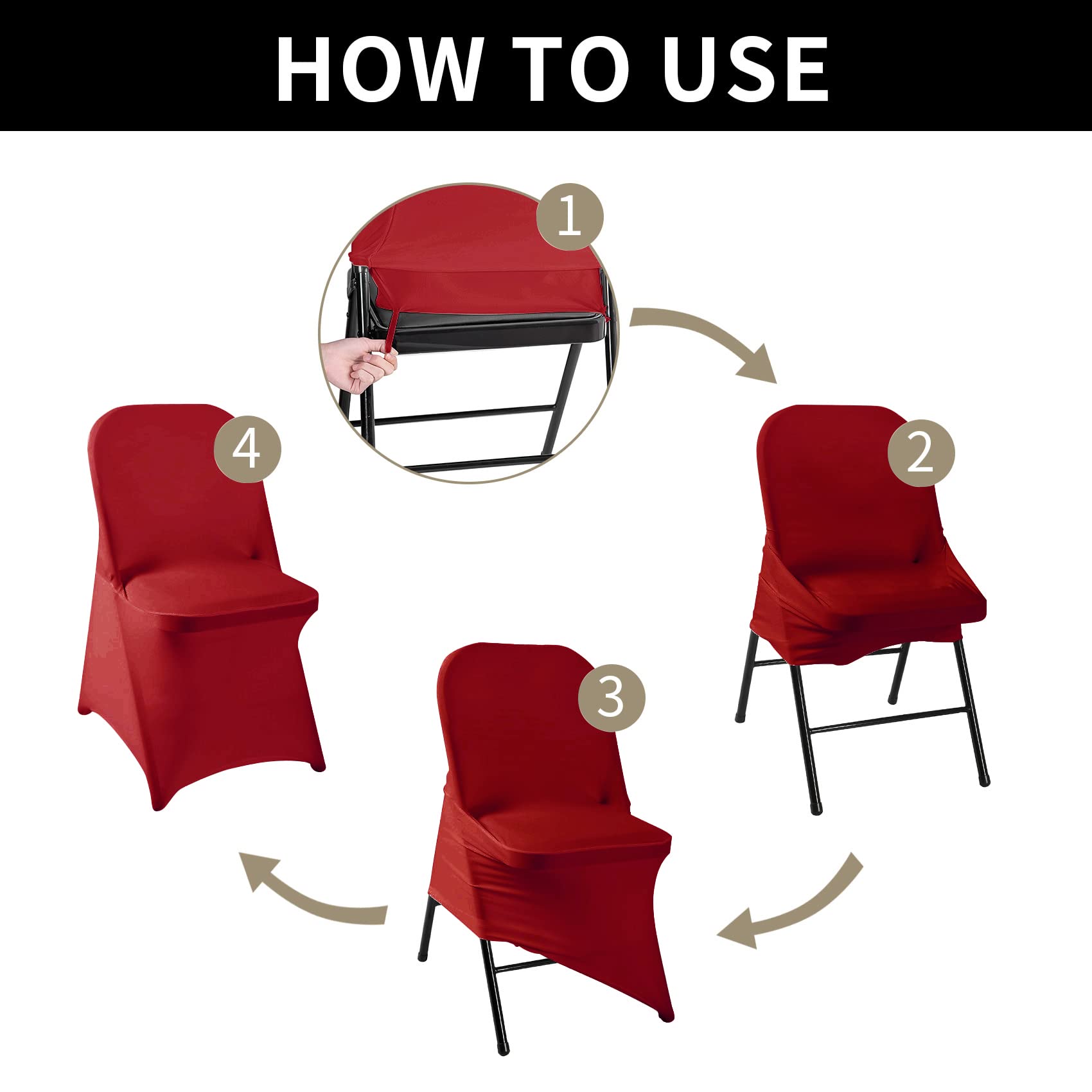 HOW TO USE

1

2

3

4