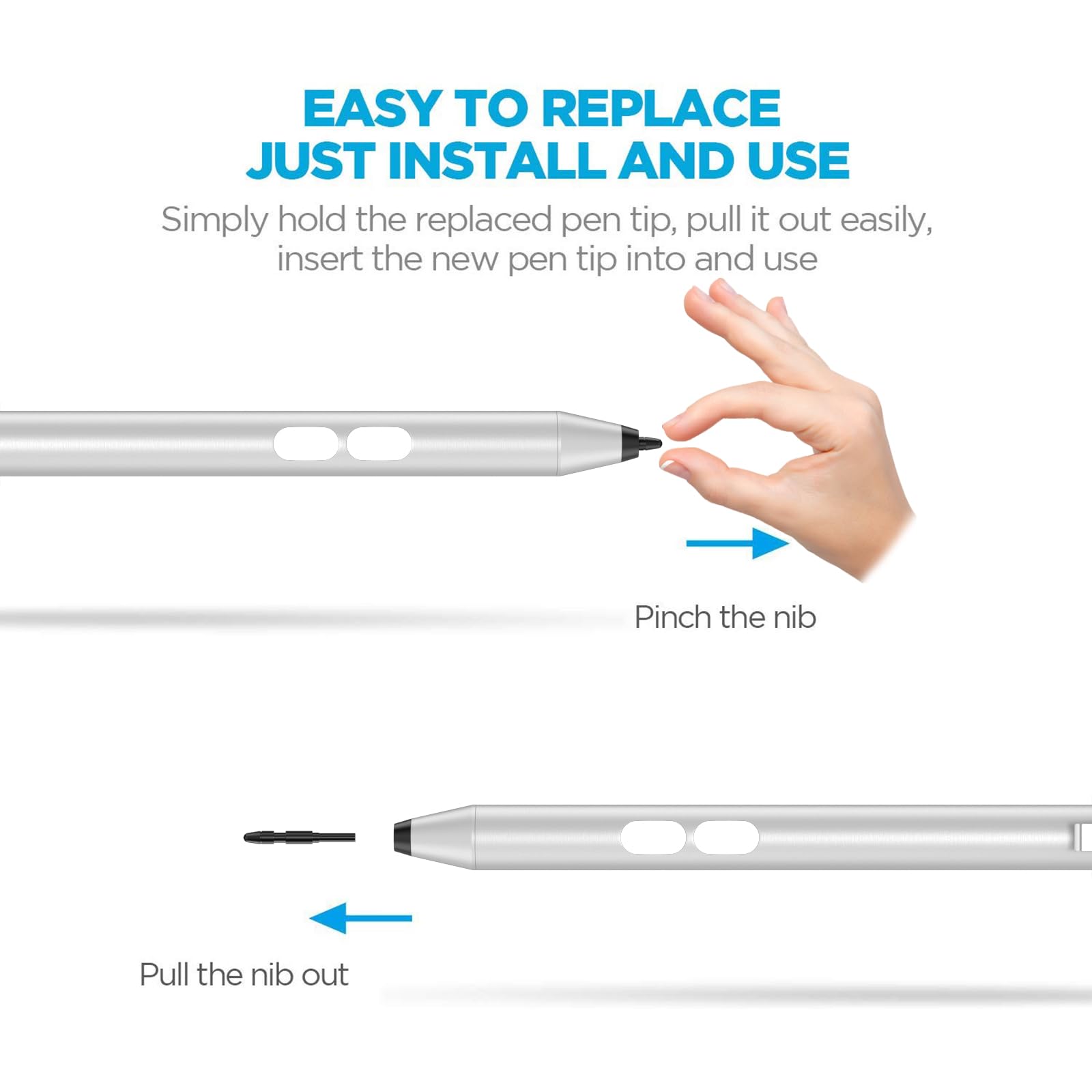 EASY TO REPLACE
JUST INSTALL AND USE

Simply hold the replaced pen tip, pull it out easily, insert the new pen tip into and use

Pinch the nib

Pull the nib out