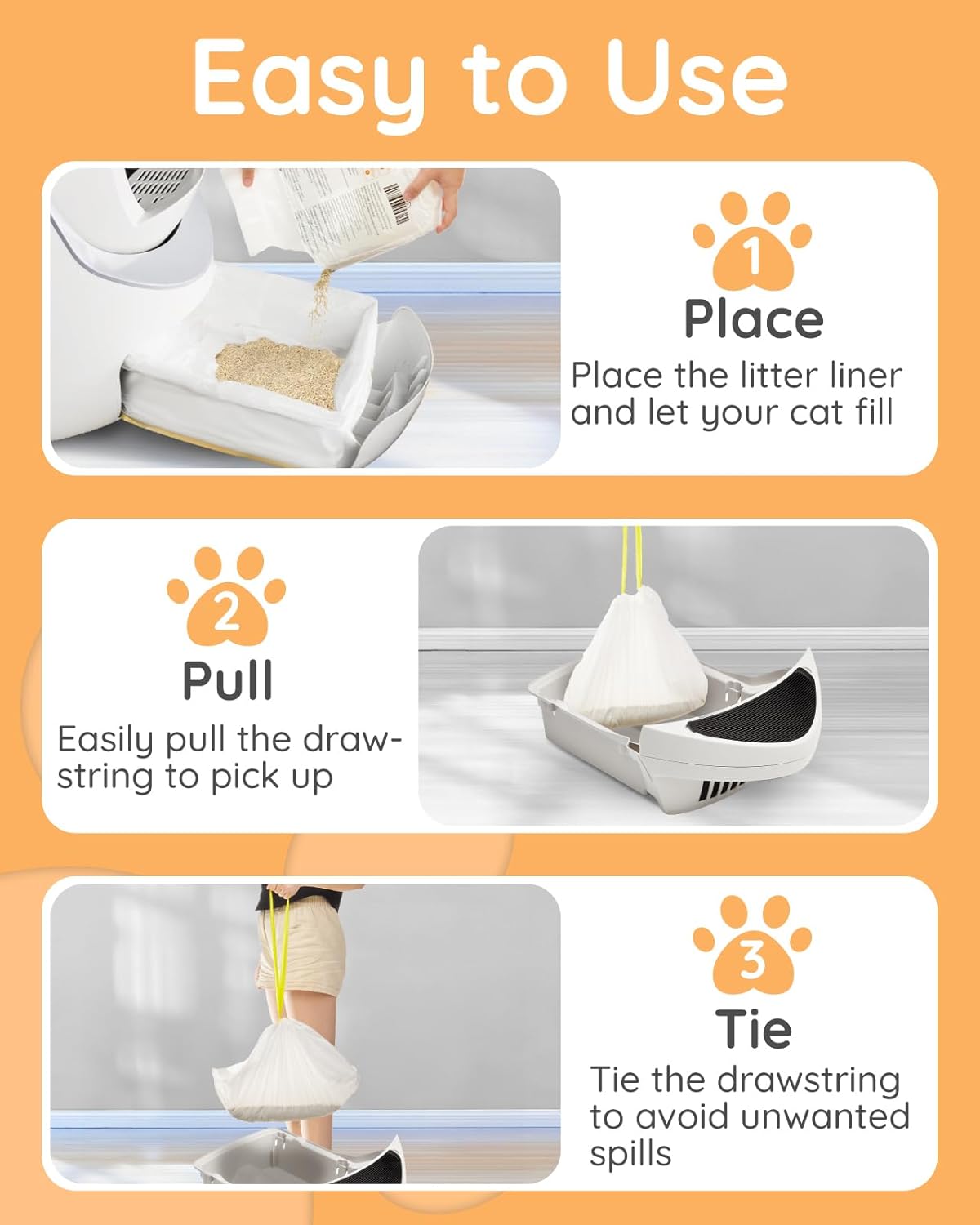 Easy to Use

1

Place

Place the litter liner and let your cat fill

2

Pull

Easily pull the drawstring to pick up

3

Tie

Tie the drawstring to avoid unwanted spills