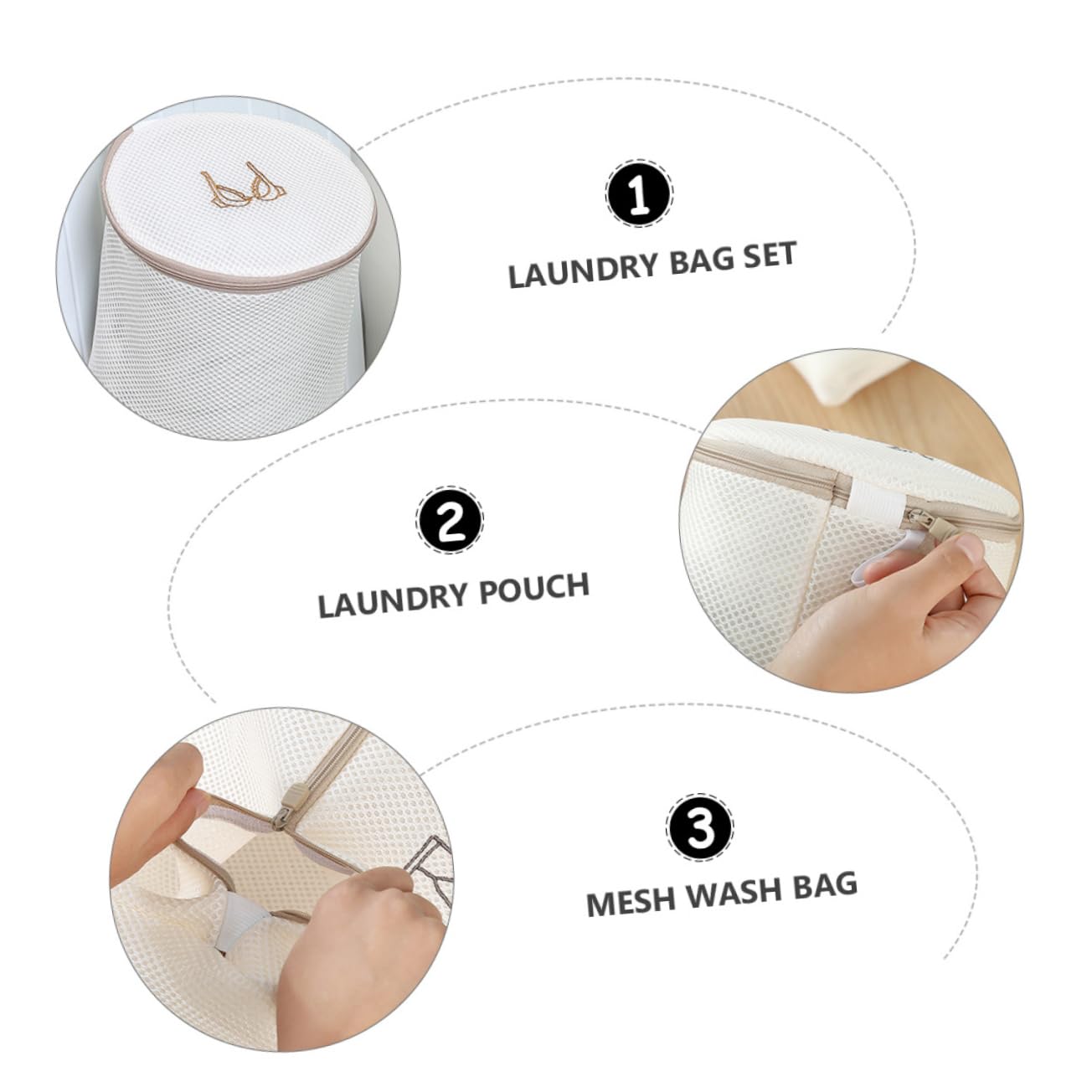 1

LAUNDRY BAG SET

2

LAUNDRY POUCH

3

MESH WASH BAG