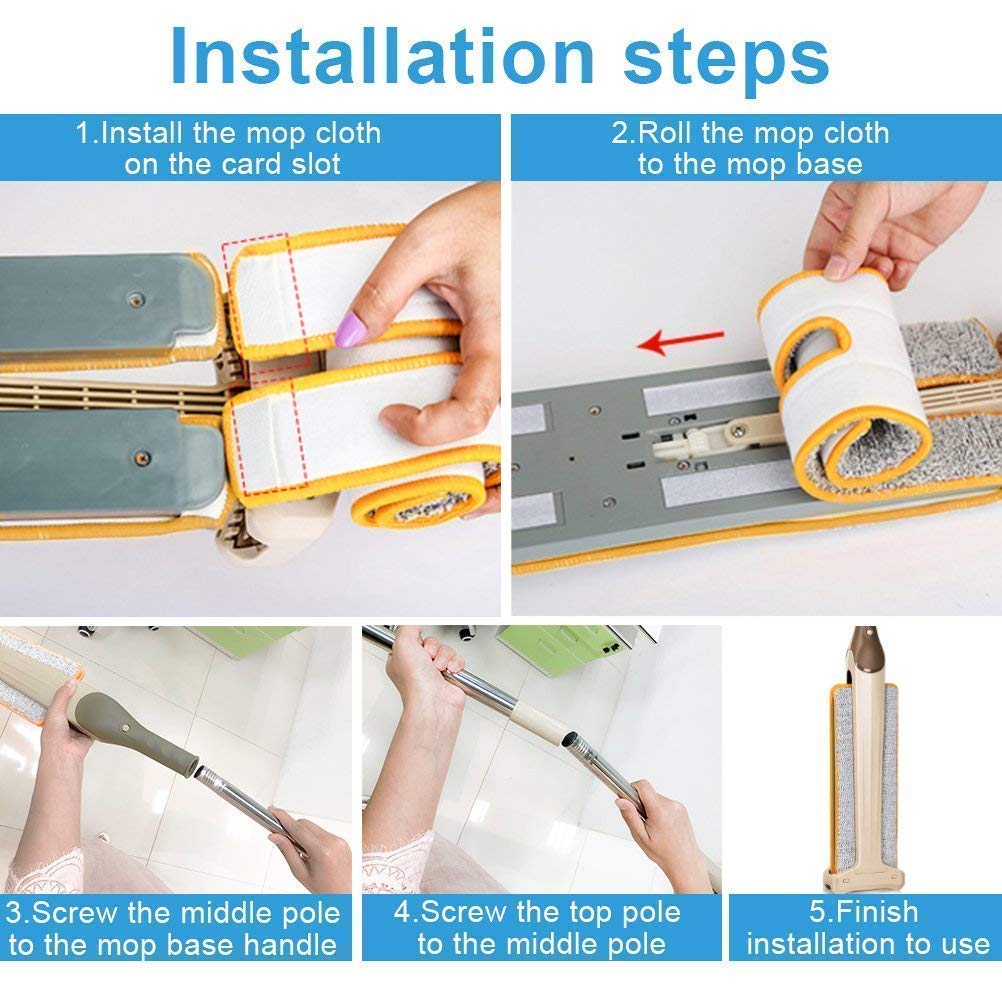 Installation steps

1.Install the mop cloth on the card slot

2.Roll the mop cloth to the mop base

3.Screw the middle pole to the mop base handle

4.Screw the top pole to the middle pole

5.Finish installation to use