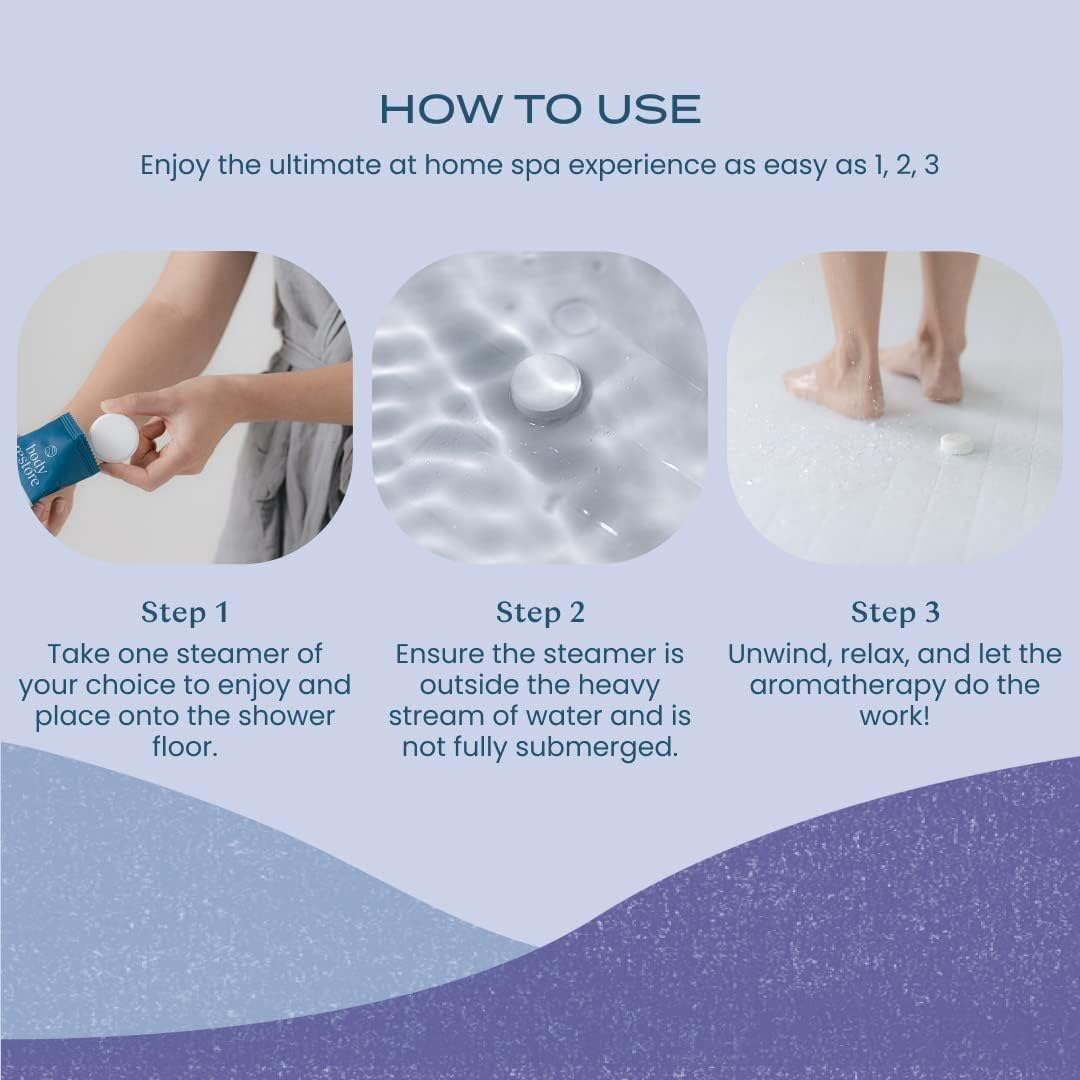 HOW TO USE

Enjoy the ultimate at home spa experience as easy as 1, 2, 3

body restore

Step 1

Take one steamer of your choice to enjoy and place onto the shower floor.

Step 2

Ensure the steamer is outside the heavy stream of water and is not fully submerged.

Step 3

Unwind, relax, and let the aromatherapy do the work!