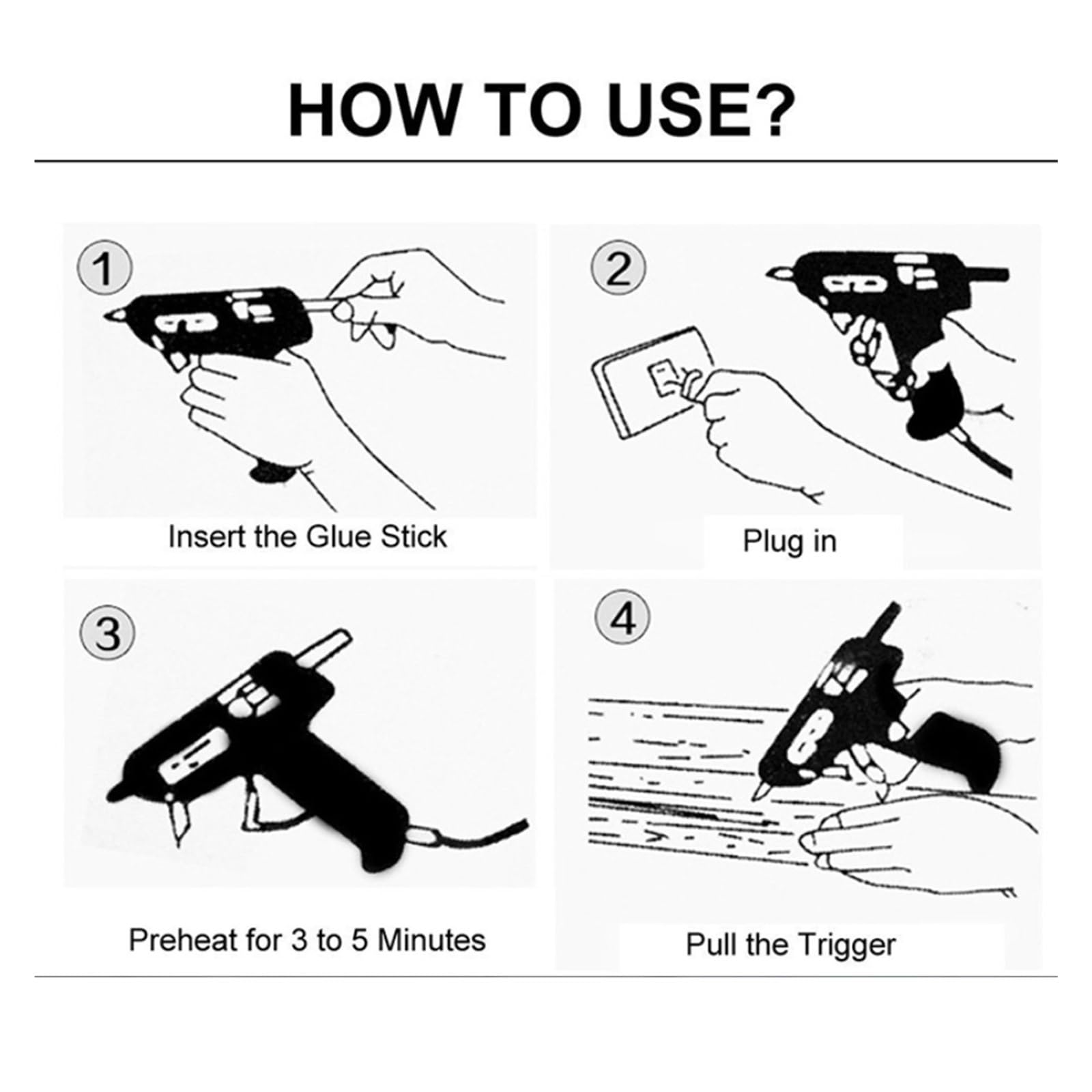 HOW TO USE?

1

Insert the Glue Stick

2

Plug in

3

Preheat for 3 to 5 Minutes

4

Pull the Trigger