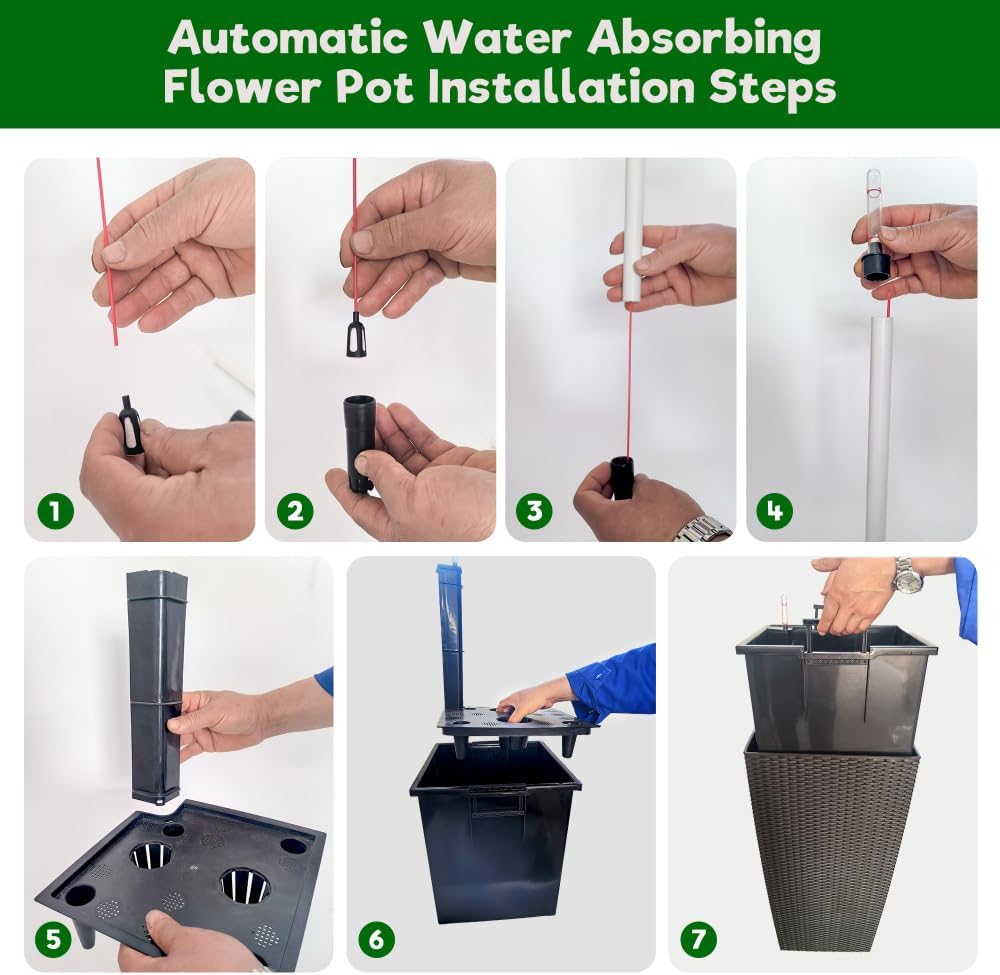 Automatic Water Absorbing Flower Pot Installation Steps

1

2

3

4

5

6

7