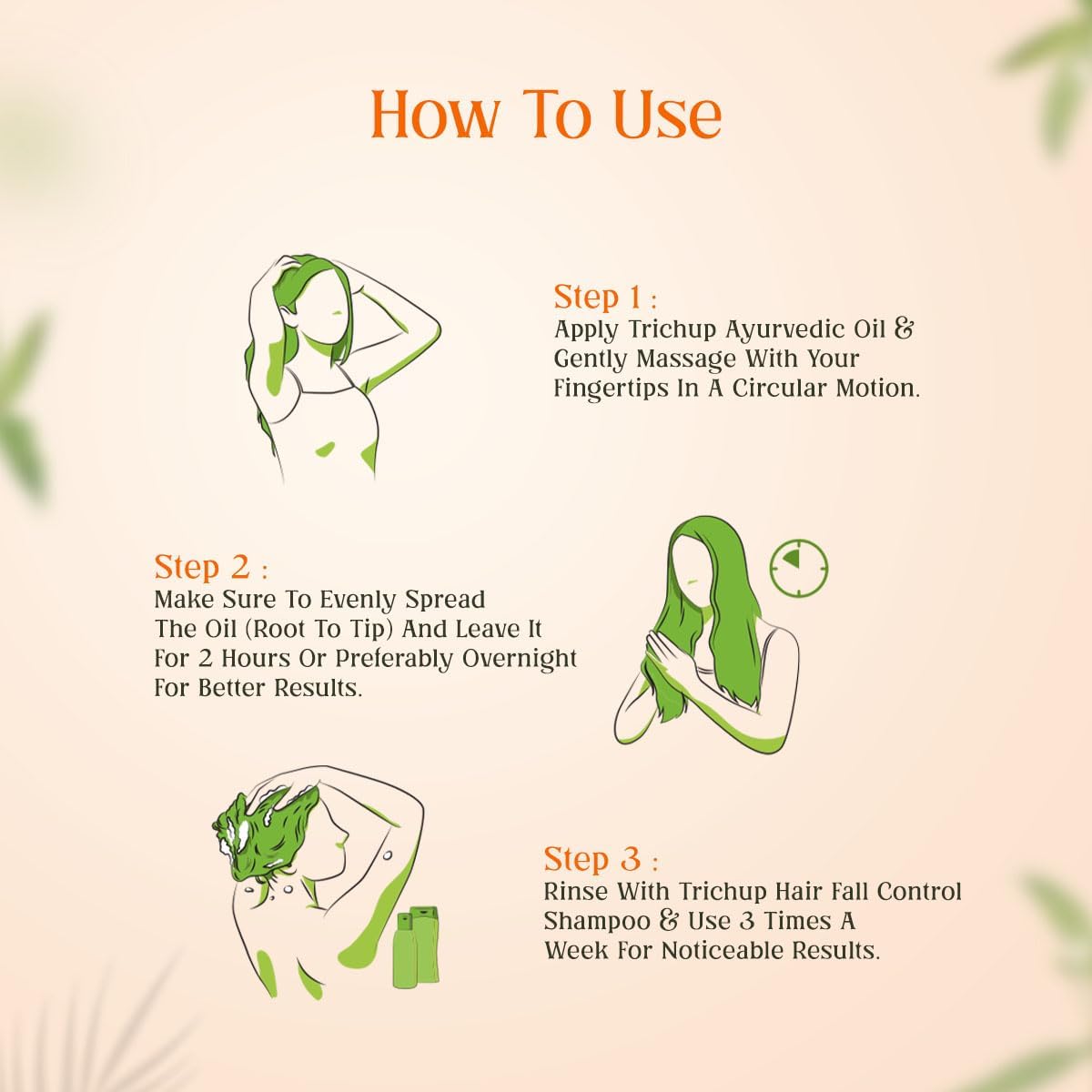 How To Use

Step 1 :
Apply Trichup Ayurvedic Oil & Gently Massage With Your Fingertips In A Circular Motion.

Step 2 :
Make Sure To Evenly Spread The Oil (Root To Tip) And Leave It For 2 Hours Or Preferably Overnight For Better Results.

Step 3 :
Rinse With Trichup Hair Fall Control Shampoo & Use 3 Times A Week For Noticeable Results.