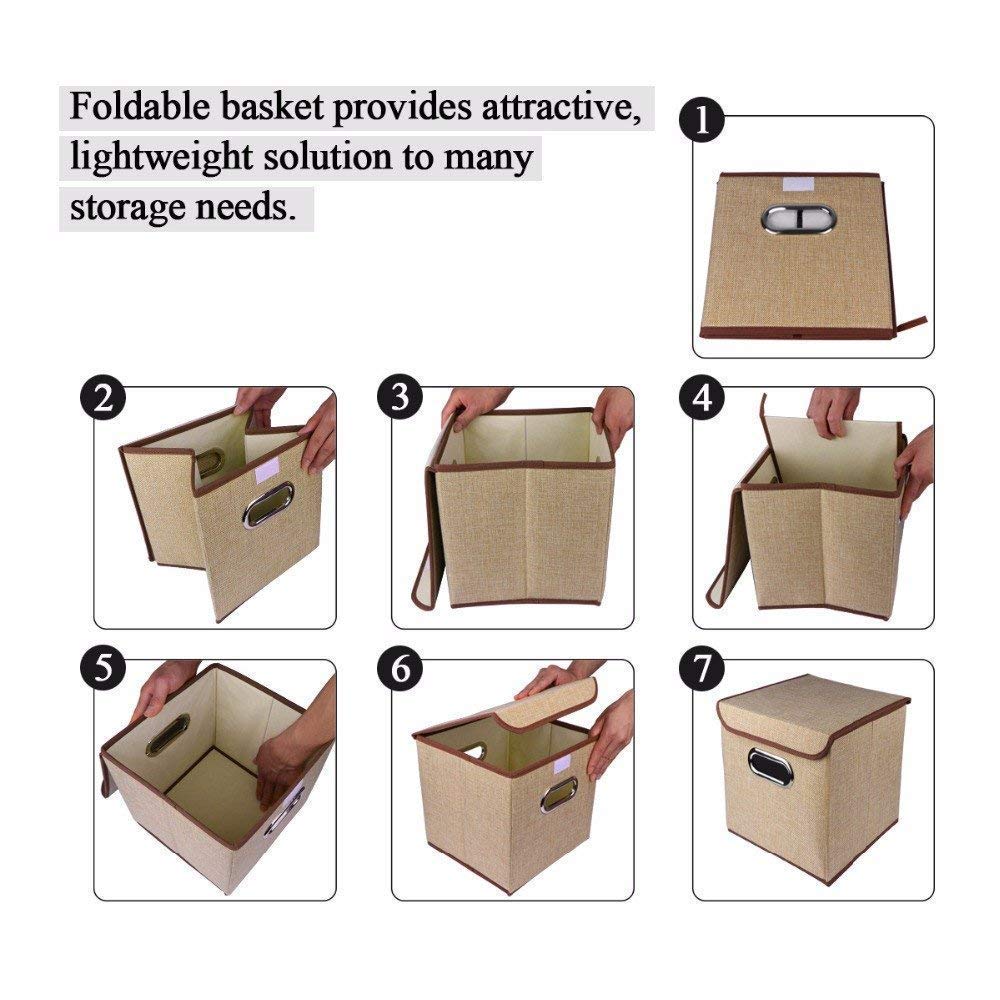 Foldable basket provides attractive, lightweight solution to many storage needs.

1

2

3

4

5

6

7