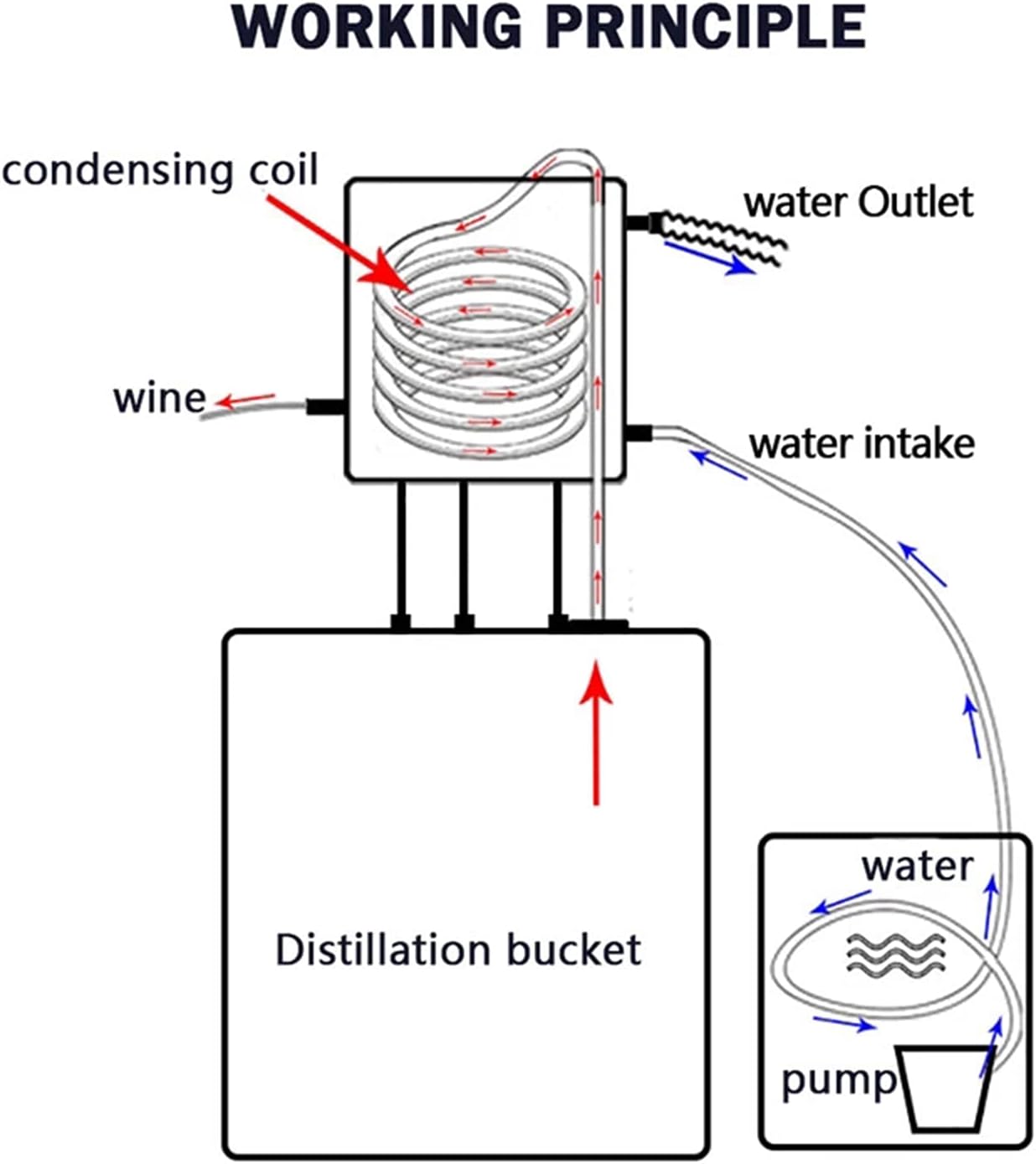 WORKING PRINCIPLE

condensing coil

water Outlet

wine

water intake

Distillation bucket

water

pump