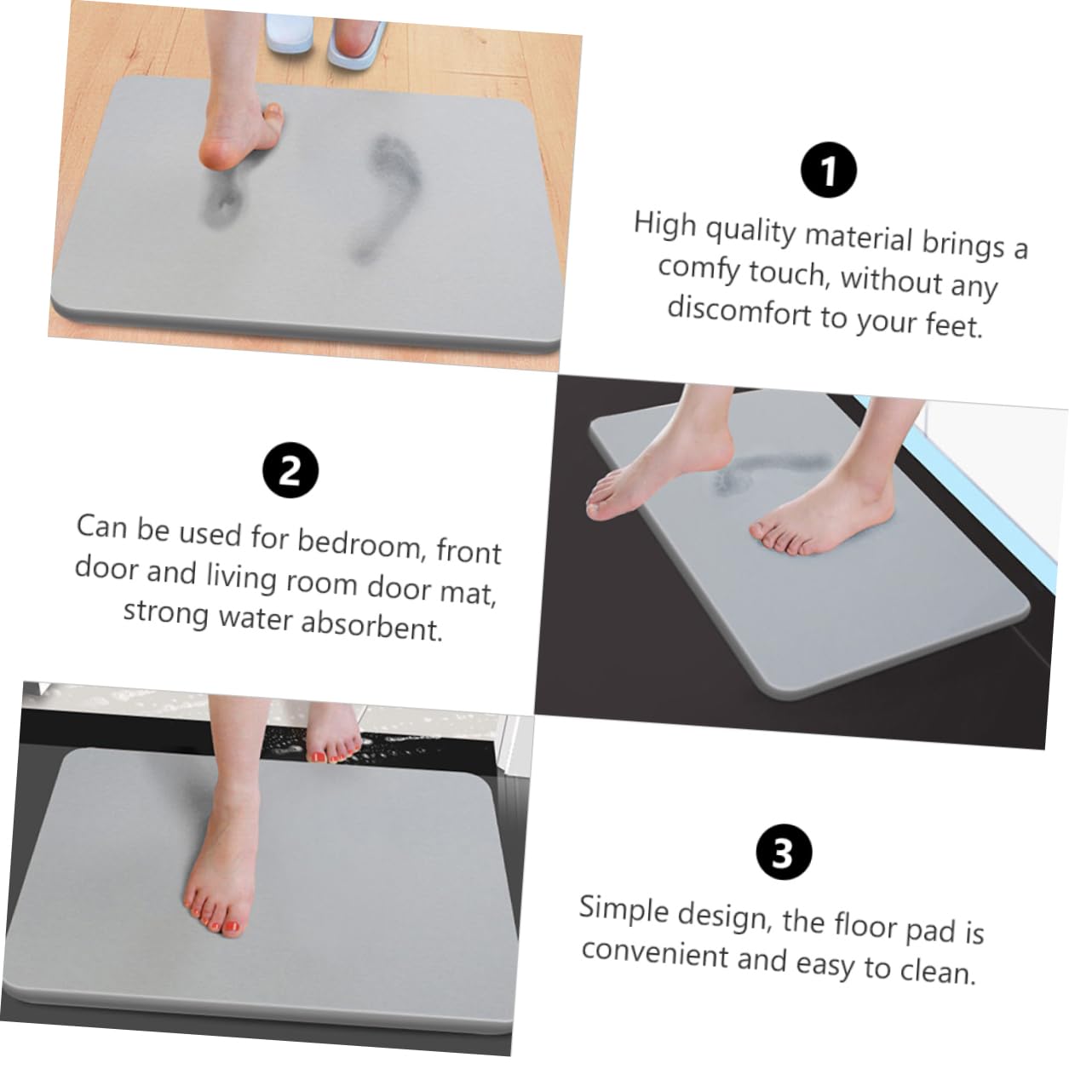 1

High quality material brings a comfy touch, without any discomfort to your feet.

2

Can be used for bedroom, front door and living room door mat, strong water absorbent.

3

Simple design, the floor pad is convenient and easy to clean.