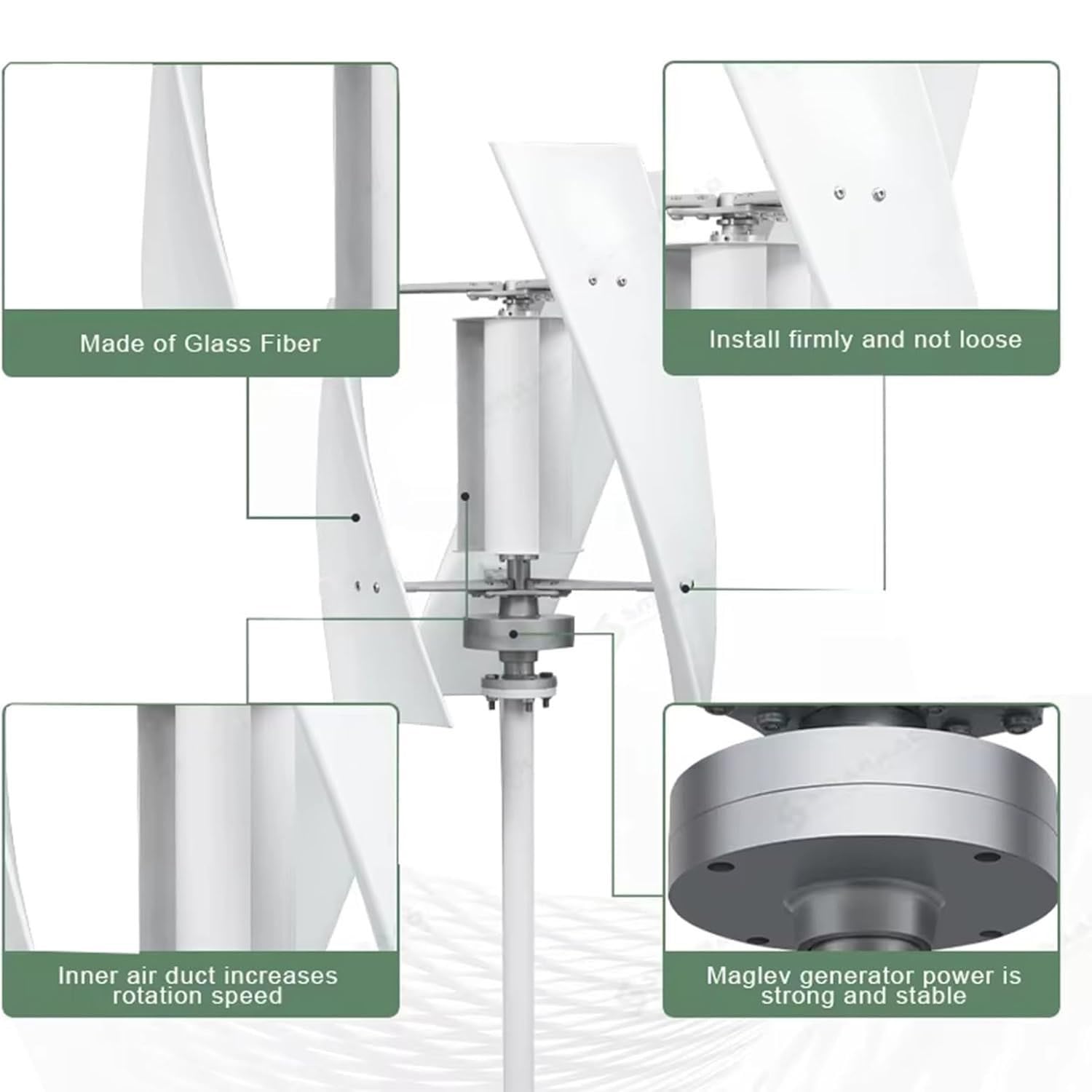 Made of Glass Fiber

Install firmly and not loose

Inner air duct increases rotation speed

Maglev generator power is strong and stable