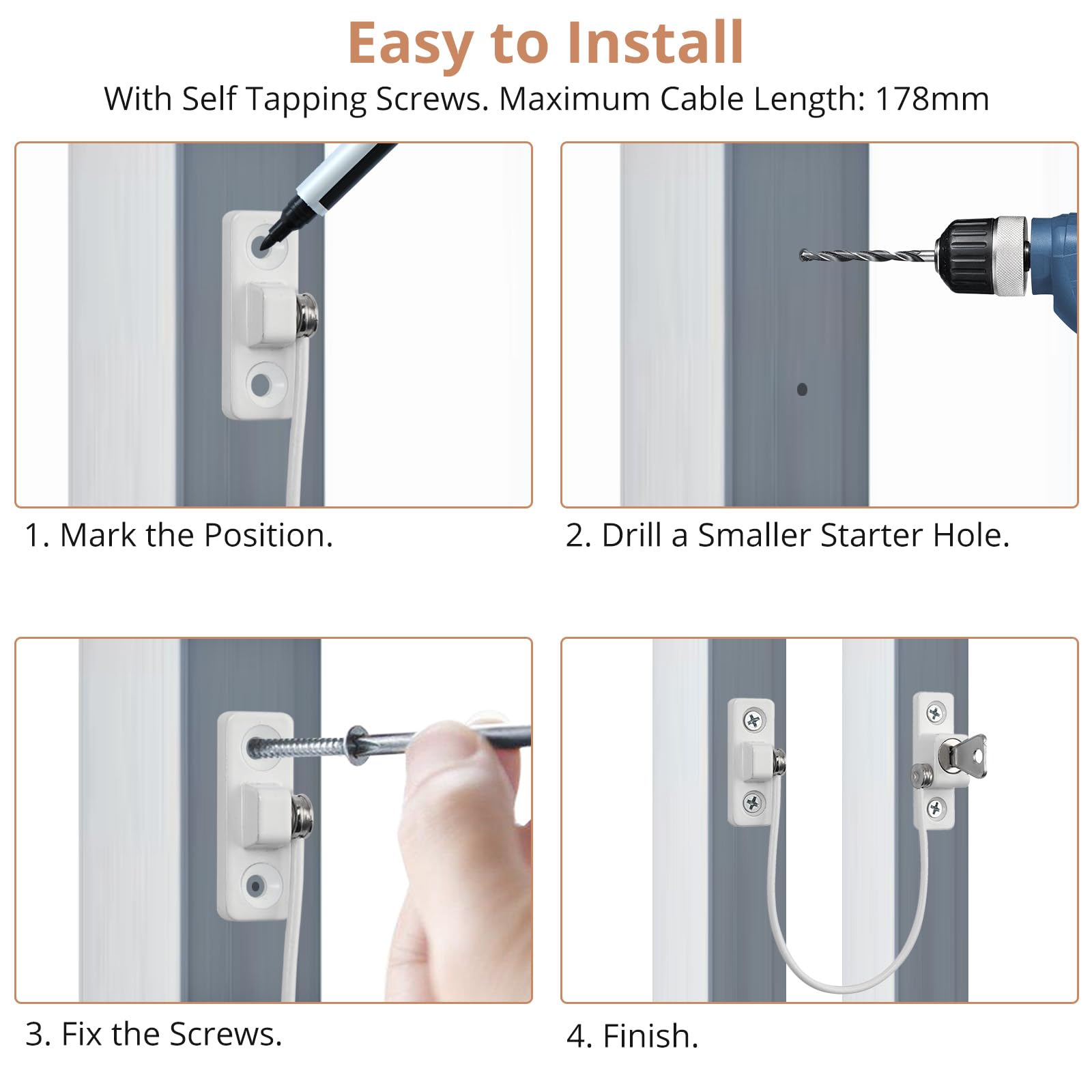 Easy to Install

With Self Tapping Screws. Maximum Cable Length: 178mm

1. Mark the Position.

2. Drill a Smaller Starter Hole.

3. Fix the Screws.

4. Finish.