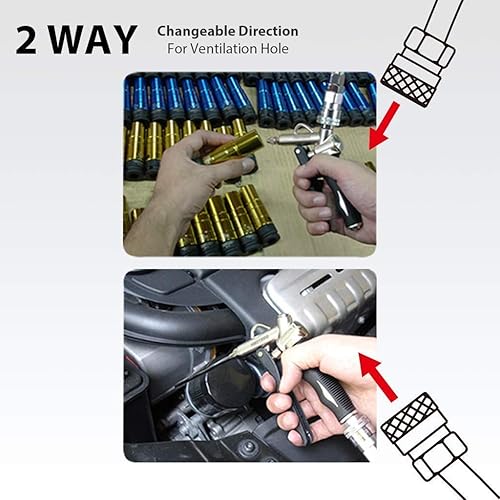 2 WAY

Changeable Direction
For Ventilation Hole