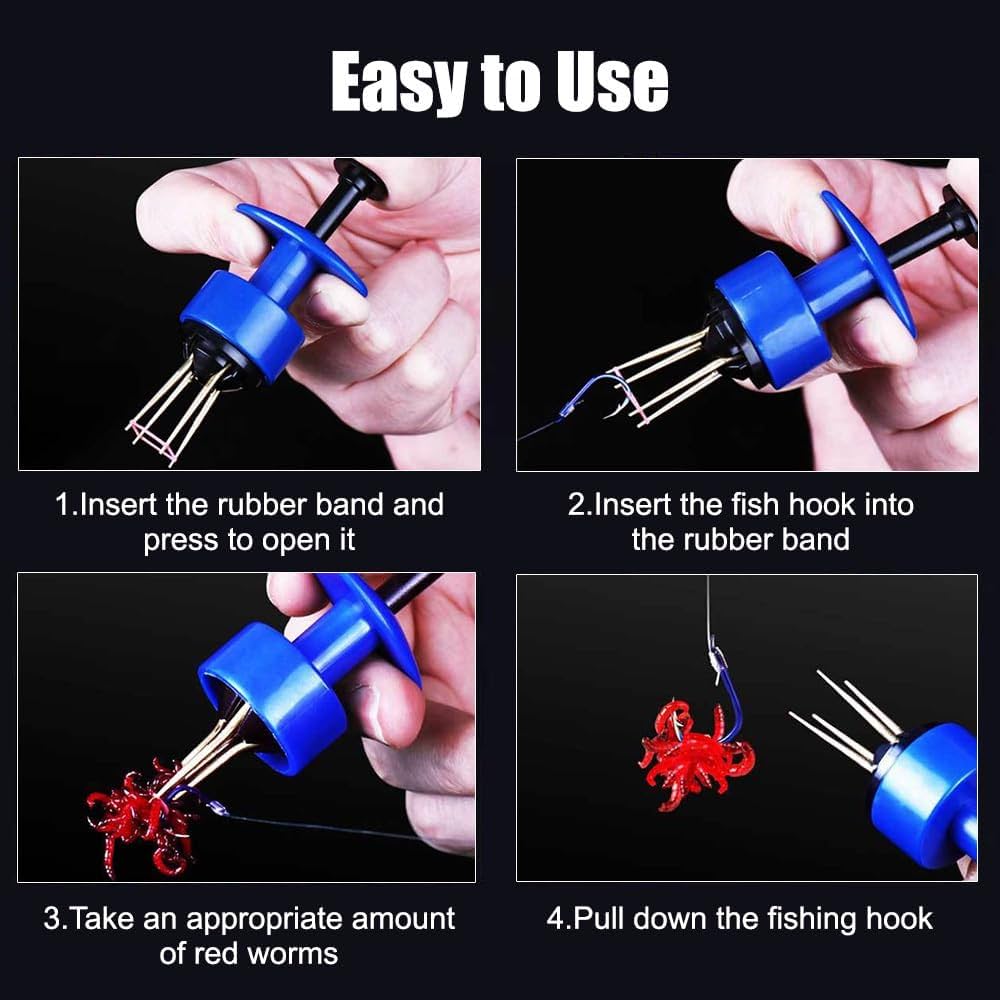 Easy to Use

1.Insert the rubber band and press to open it

2.Insert the fish hook into the rubber band

3.Take an appropriate amount of red worms

4.Pull down the fishing hook