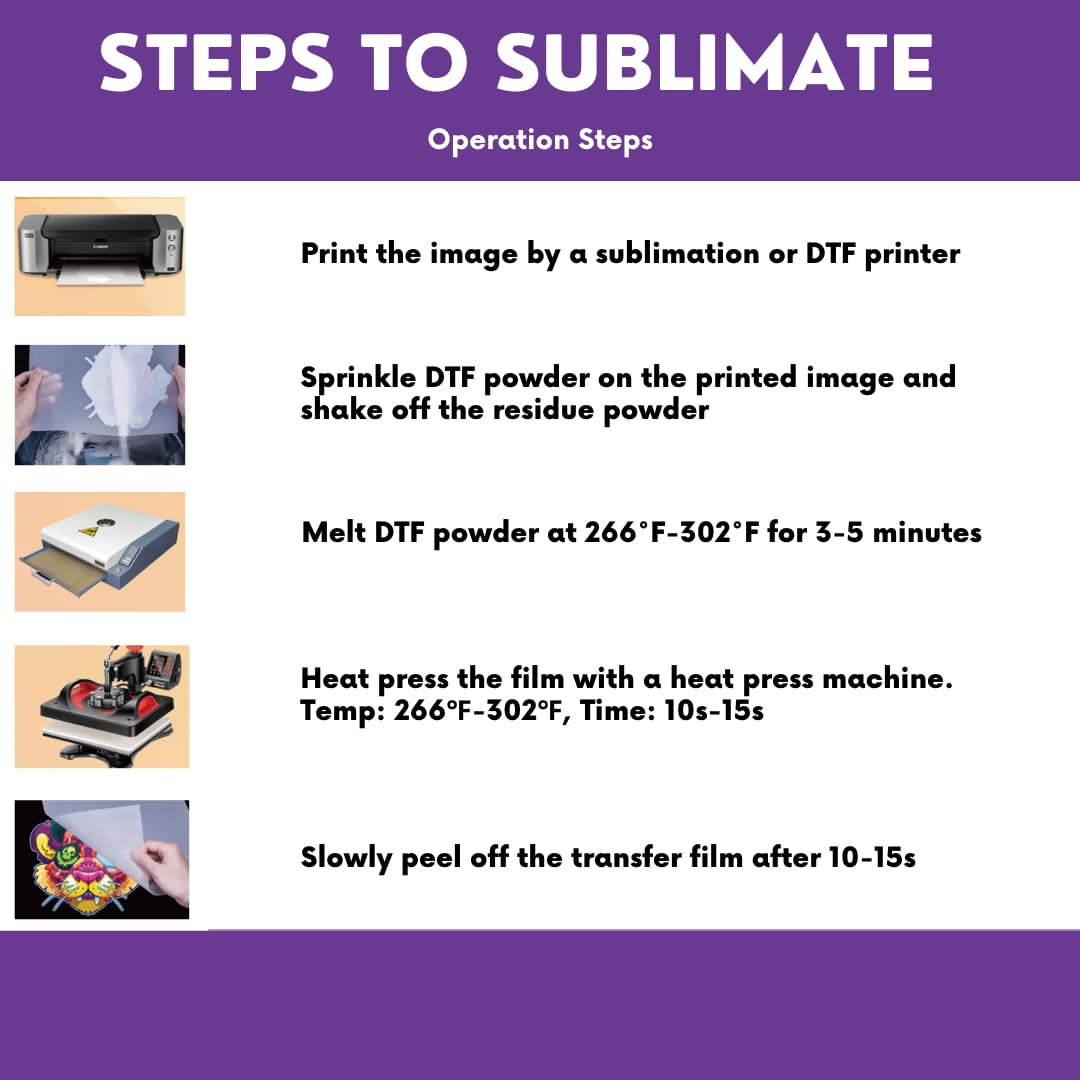 STEPS TO SUBLIMATE

Operation Steps

Canon

Print the image by a sublimation or DTF printer

Sprinkle DTF powder on the printed image and shake off the residue powder

Melt DTF powder at 266°F-302°F for 3-5 minutes

Heat press the film with a heat press machine. Temp: 266°F-302°F, Time: 10s-15s

Slowly peel off the transfer film after 10-15s